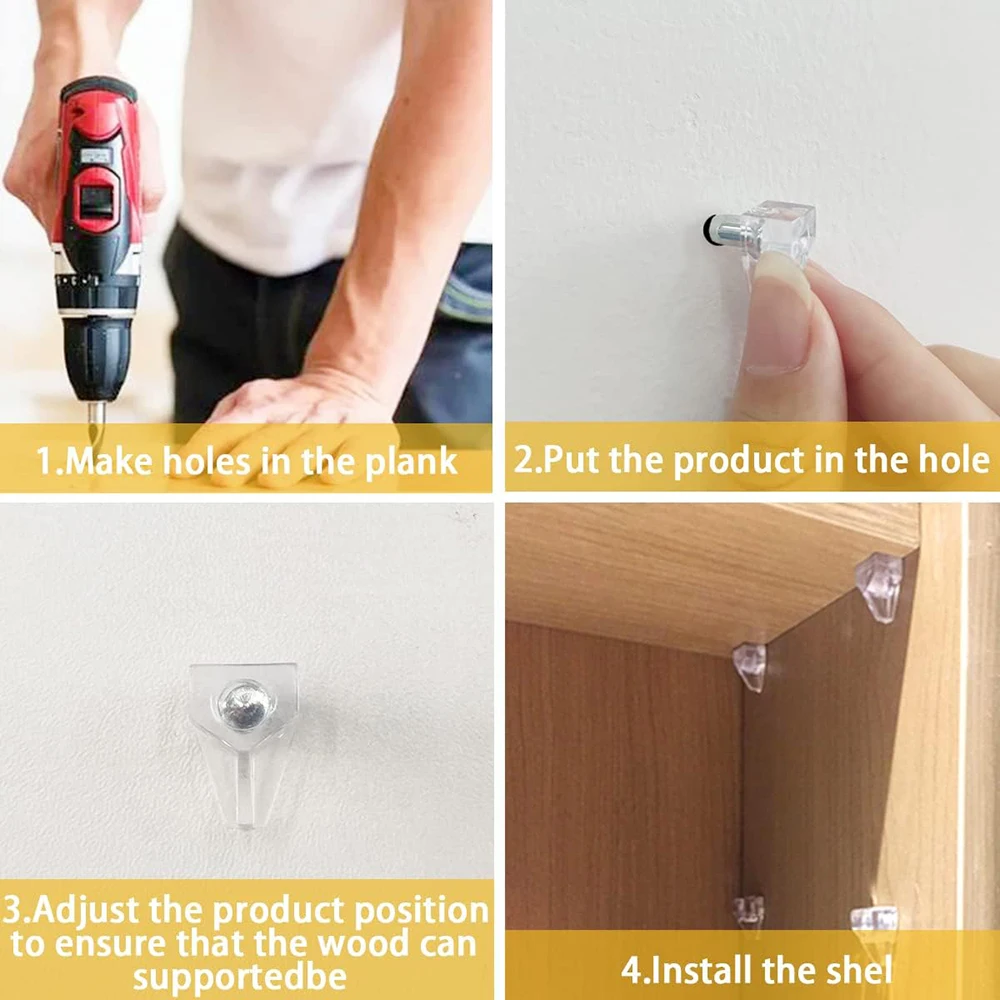 1.Make holes in the plank

2.Put the product in the hole

3.Adjust the product position to ensure that the wood can supportedbe

4.Install the shel