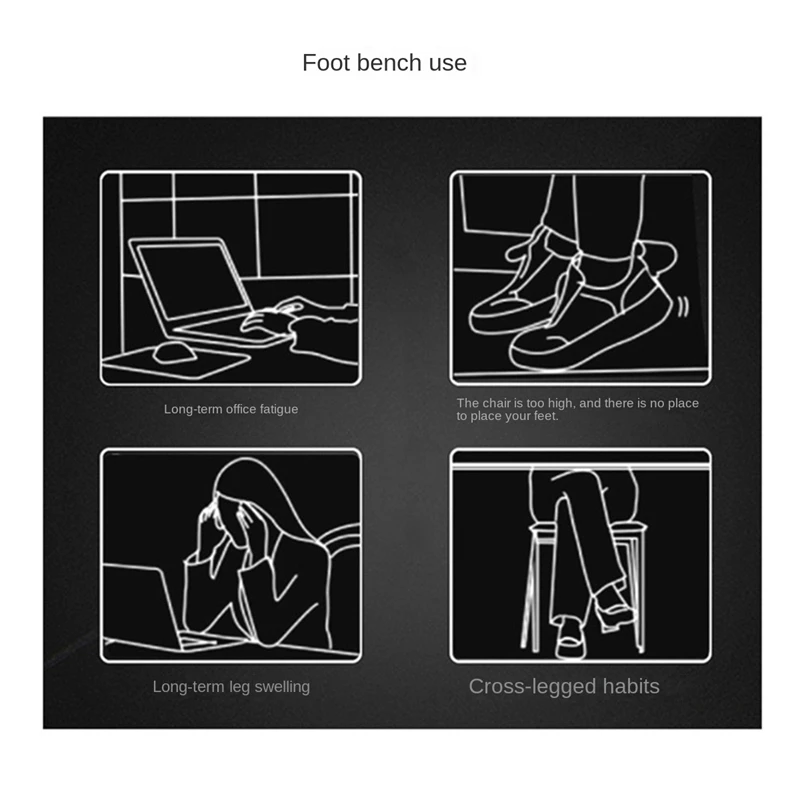 Foot bench use

Long-term office fatigue

The chair is too high, and there is no place to place your feet.

Long-term leg swelling

Cross-legged habits