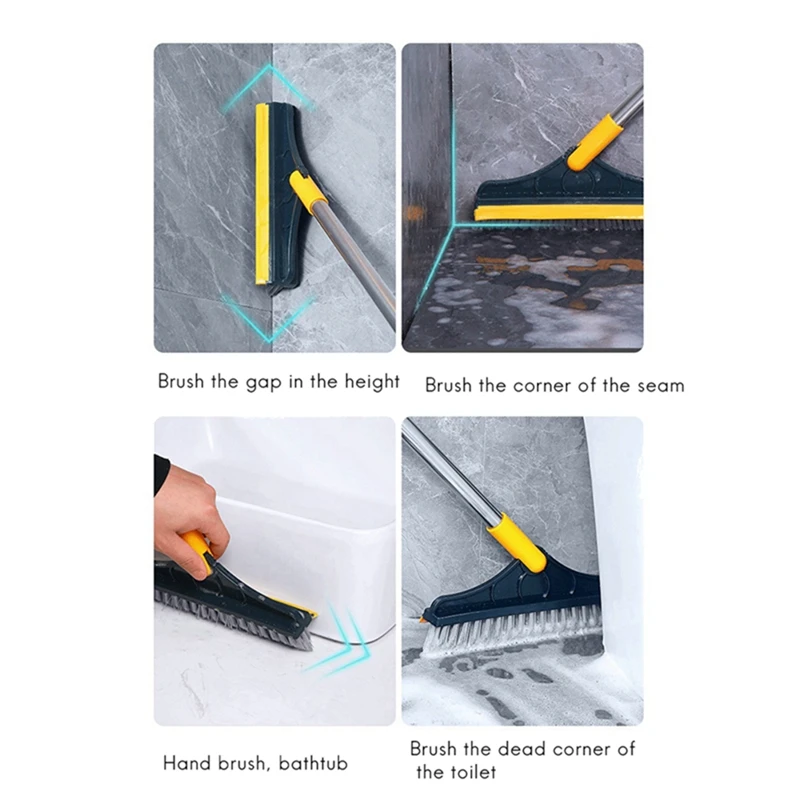 Brush the gap in the height

Brush the corner of the seam

Hand brush, bathtub

Brush the dead corner of the toilet