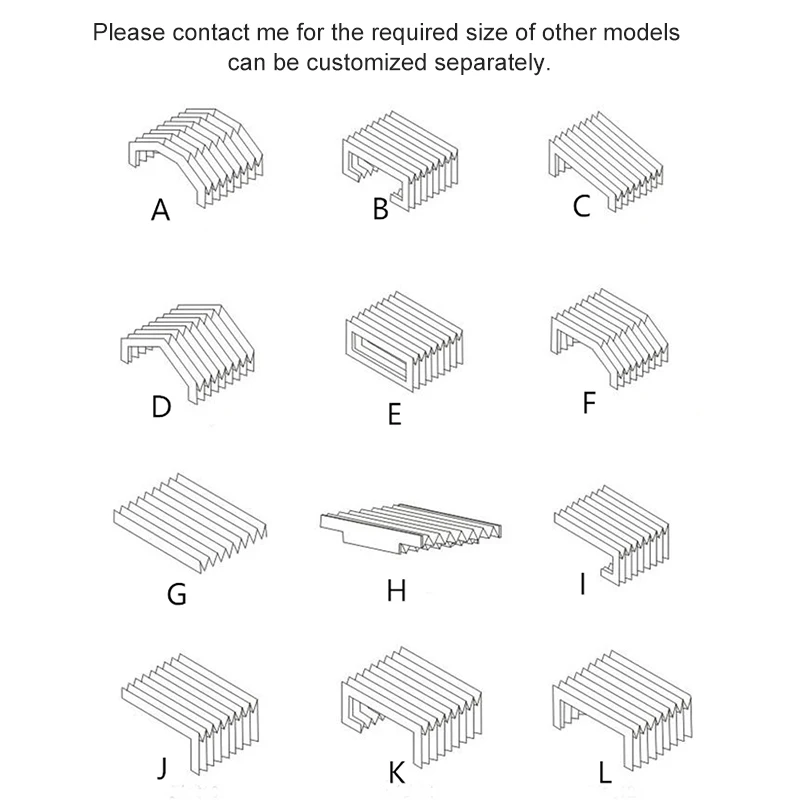 Please contact me for the required size of other models can be customized separately.

A

B

C

D

E

F

G

H

I

J

K

L