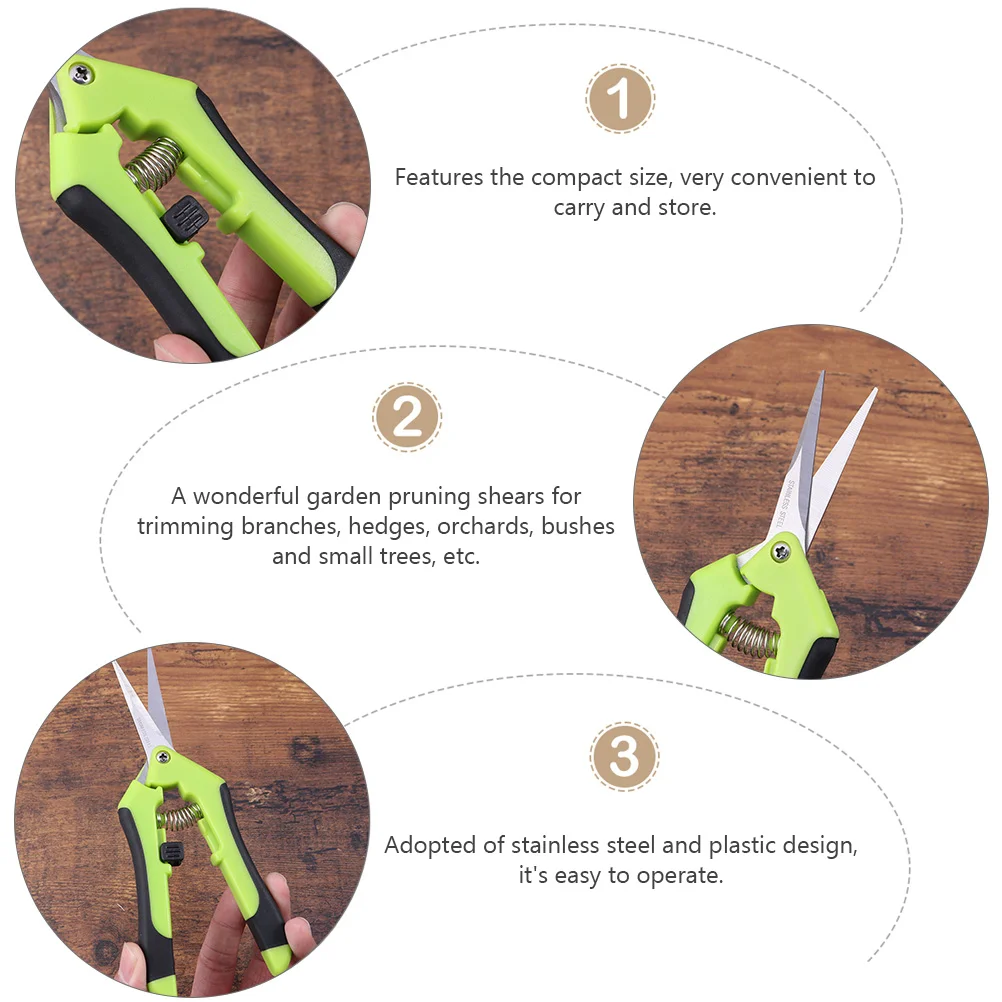 1

Features the compact size, very convenient to carry and store.

2

A wonderful garden pruning shears for trimming branches, hedges, orchards, bushes and small trees, etc.

STAINLESS STEEL

3

Adopted of stainless steel and plastic design, it's easy to operate.