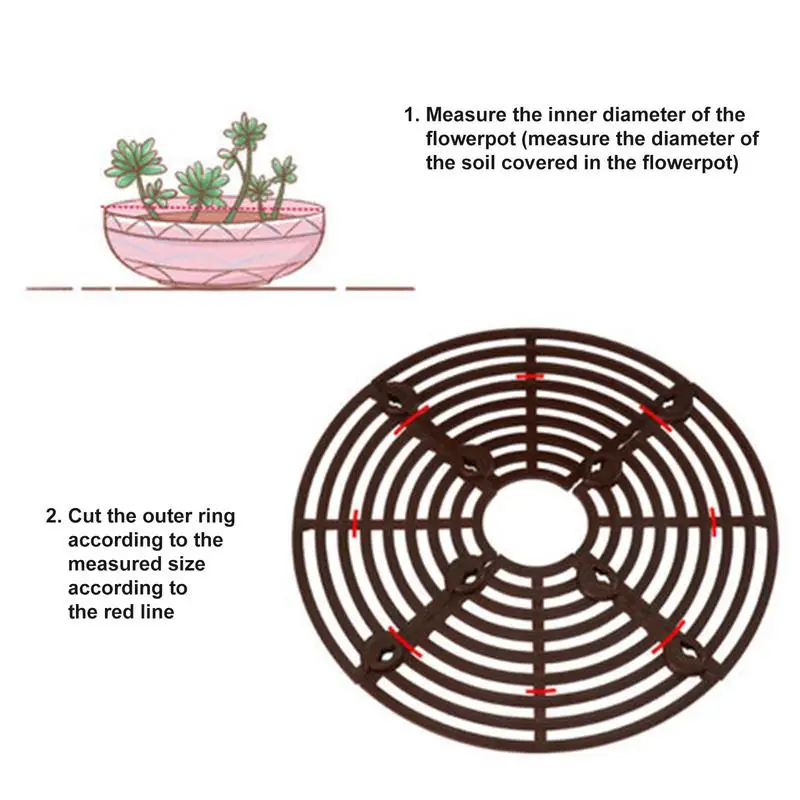 1. Measure the inner diameter of the flowerpot (measure the diameter of the soil covered in the flowerpot)

2. Cut the outer ring according to the measured size according to the red line