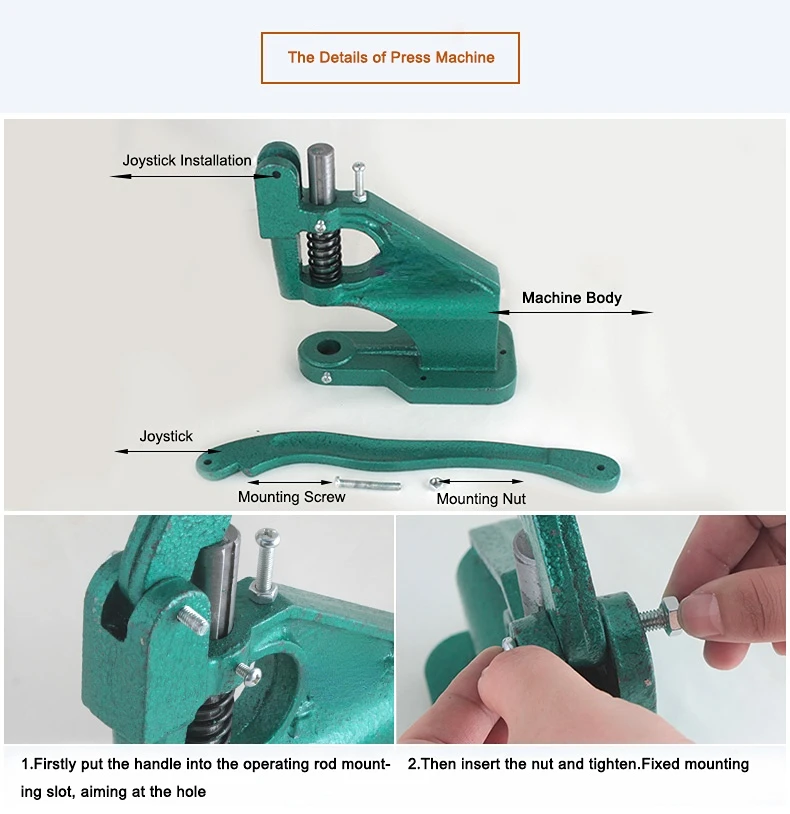 The Details of Press Machine

Joystick Installation

Machine Body

Joystick

Mounting Screw

Mounting Nut

1.Firstly put the handle into the operating rod mounting slot, aiming at the hole

2.Then insert the nut and tighten.Fixed mounting