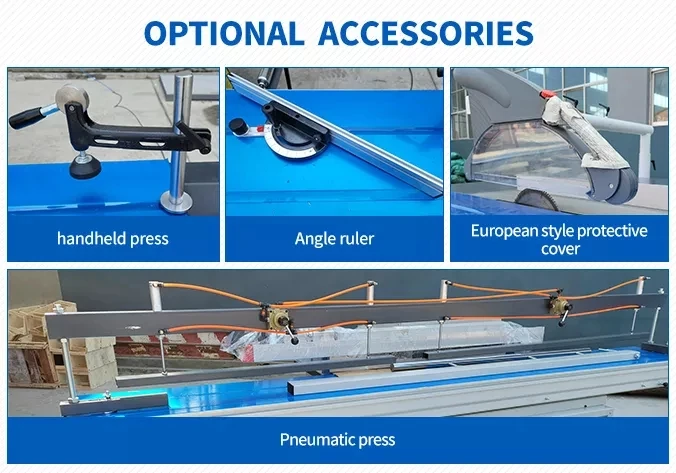 OPTIONAL ACCESSORIES

handheld press

Angle ruler

European style protective cover

Pneumatic press