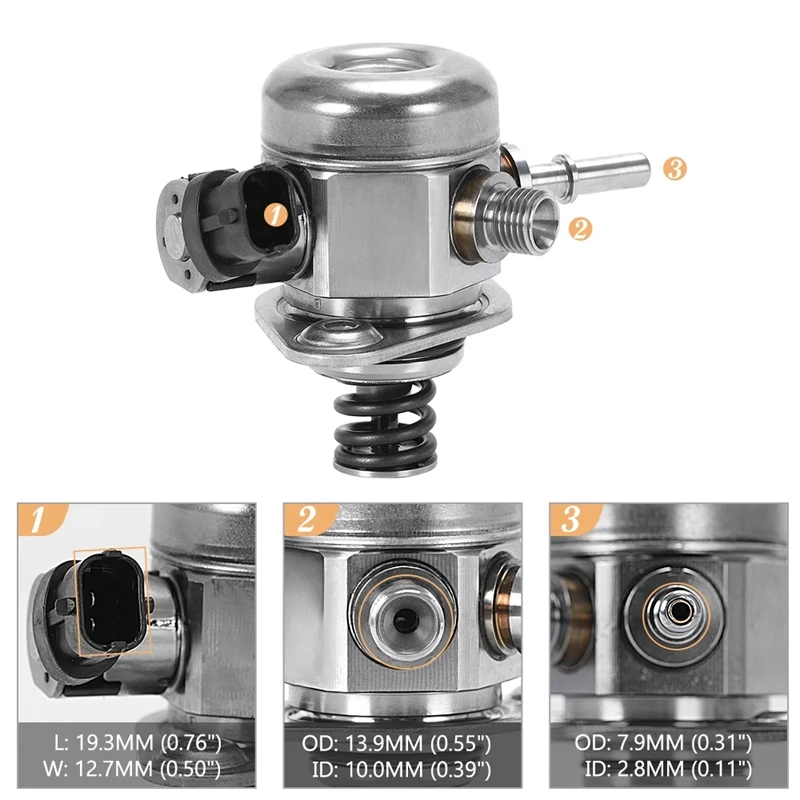 1
3
2

1
L: 19.3MM (0.76")
W: 12.7MM (0.50")

2
OD: 13.9MM (0.55")
ID: 10.0MM (0.39")

3
OD: 7.9MM (0.31")
ID: 2.8MM (0.11")