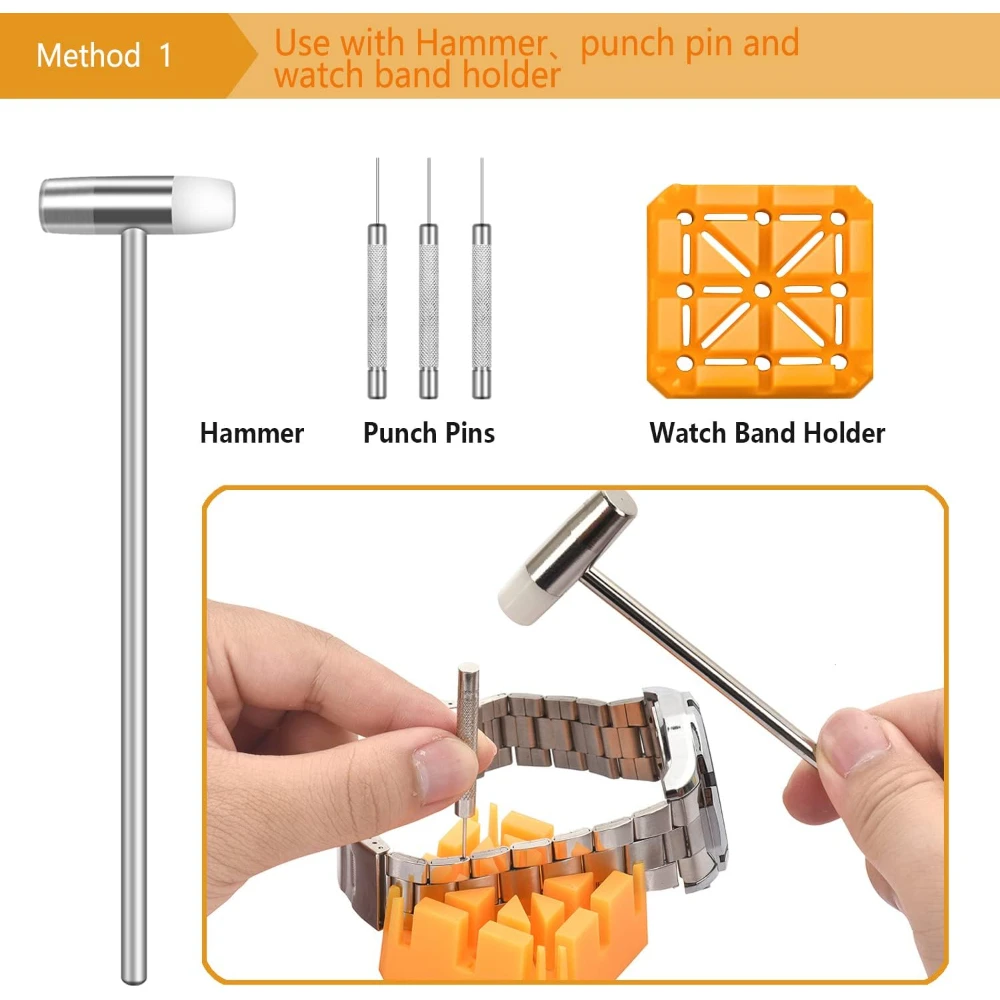 Method 1

Use with Hammer、punch pin and watch band holder

Hammer

Punch Pins

Watch Band Holder