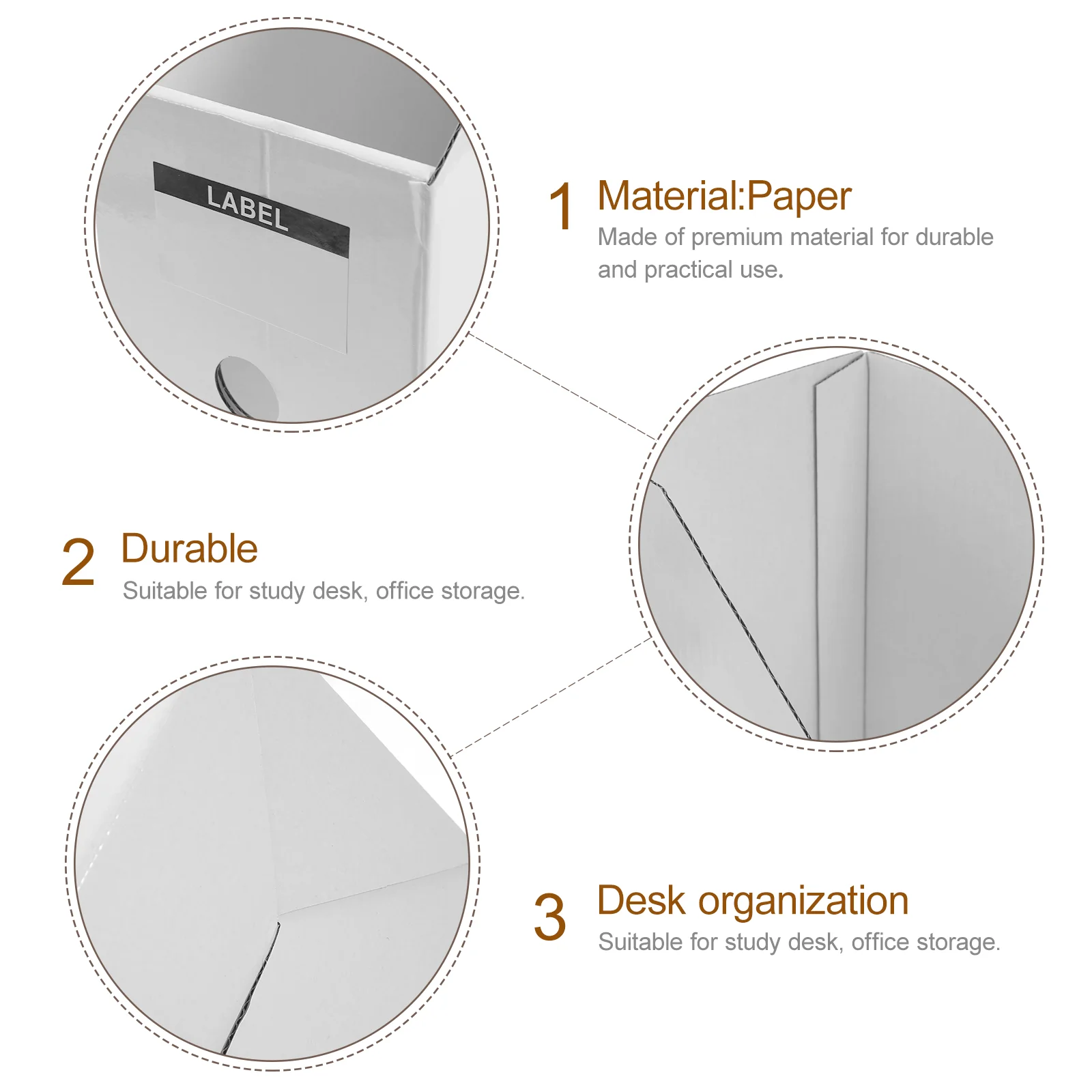 LABEL

1 Material:Paper
Made of premium material for durable and practical use.

2 Durable
Suitable for study desk, office storage.

3 Desk organization
Suitable for study desk, office storage.