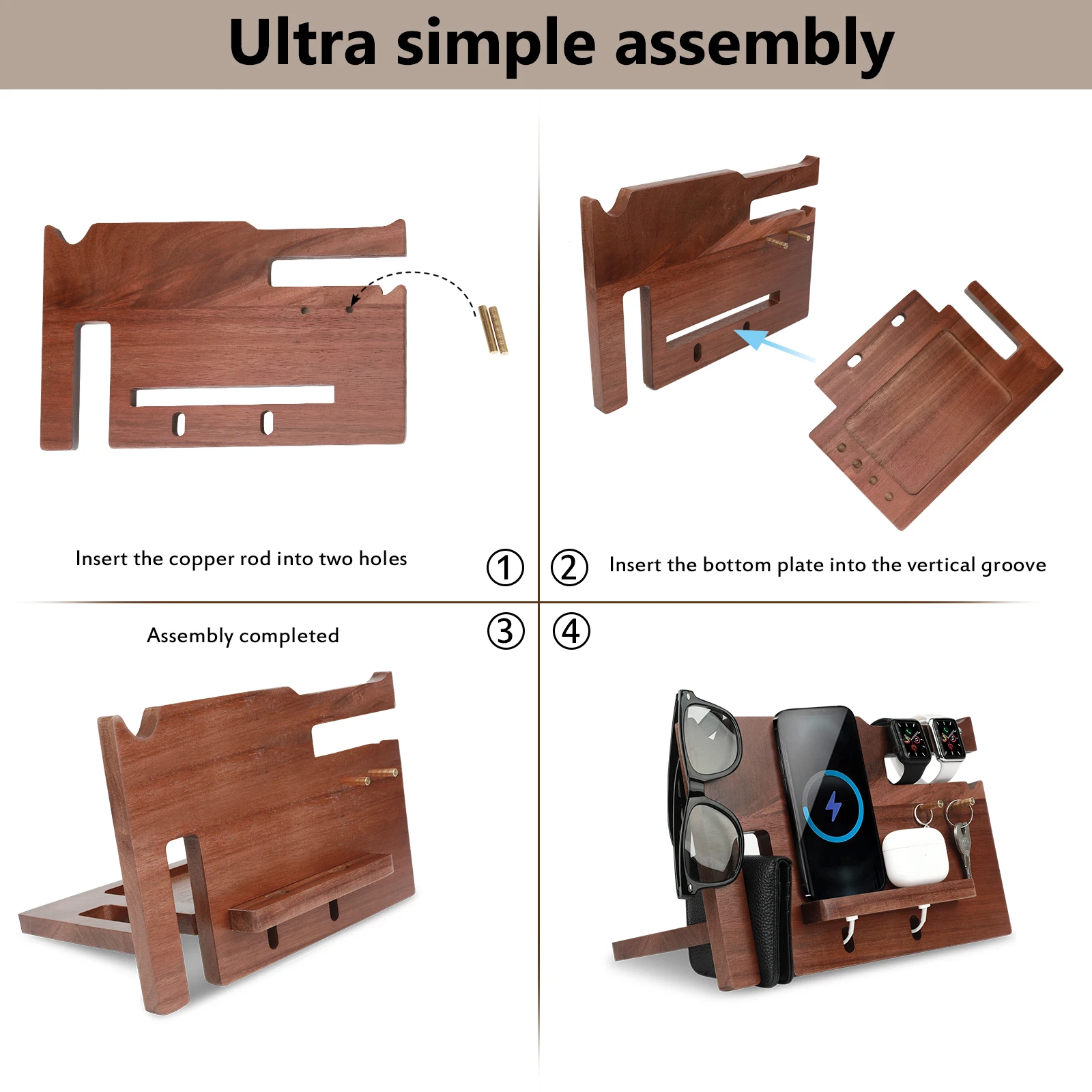 Ultra simple assembly

Insert the copper rod into two holes

①

②

Insert the bottom plate into the vertical groove

Assembly completed

③

④