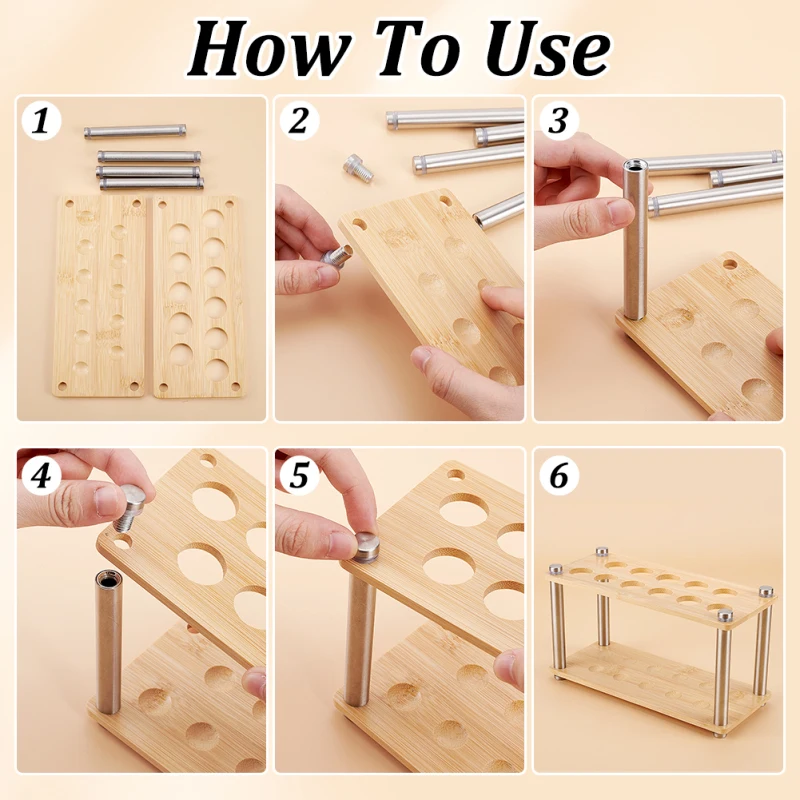 How To Use

1

2

3

4

5

6