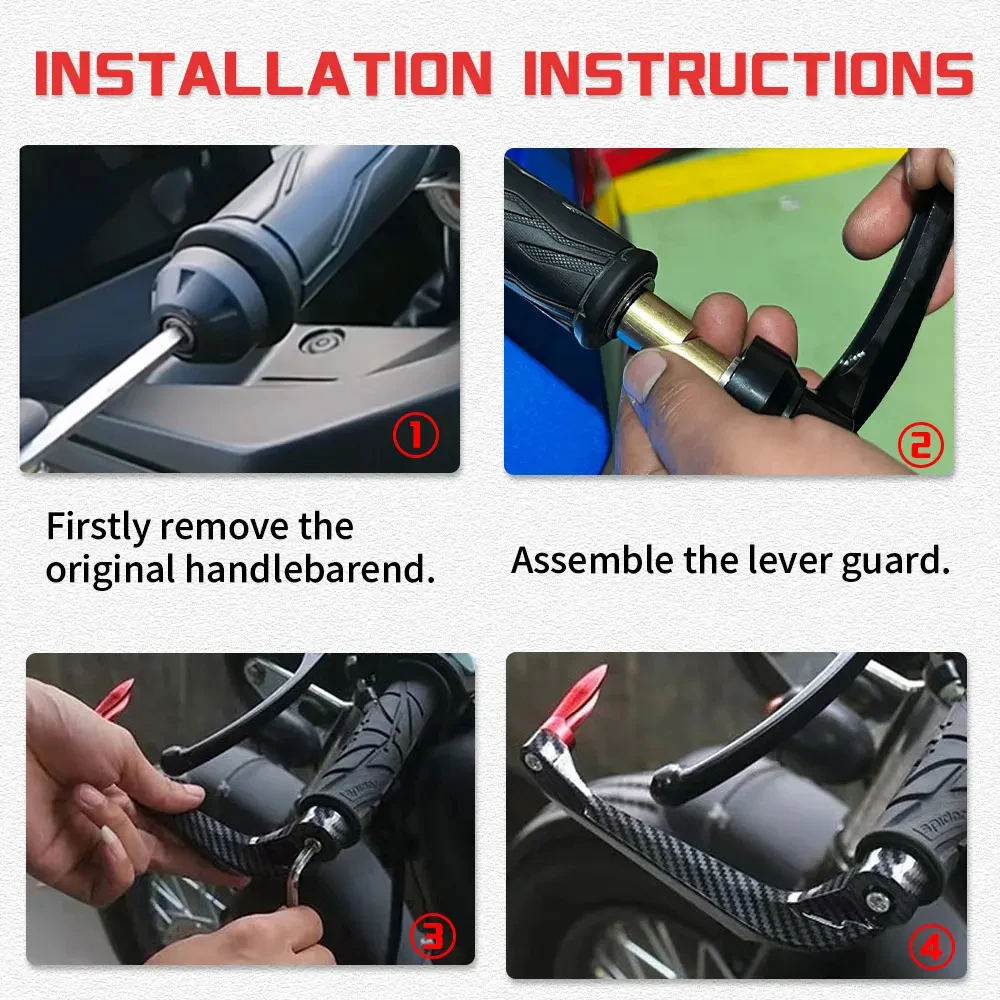 INSTALLATION INSTRUCTIONS

①

②

Firstly remove the original handlebarend.

Assemble the lever guard.

③

④