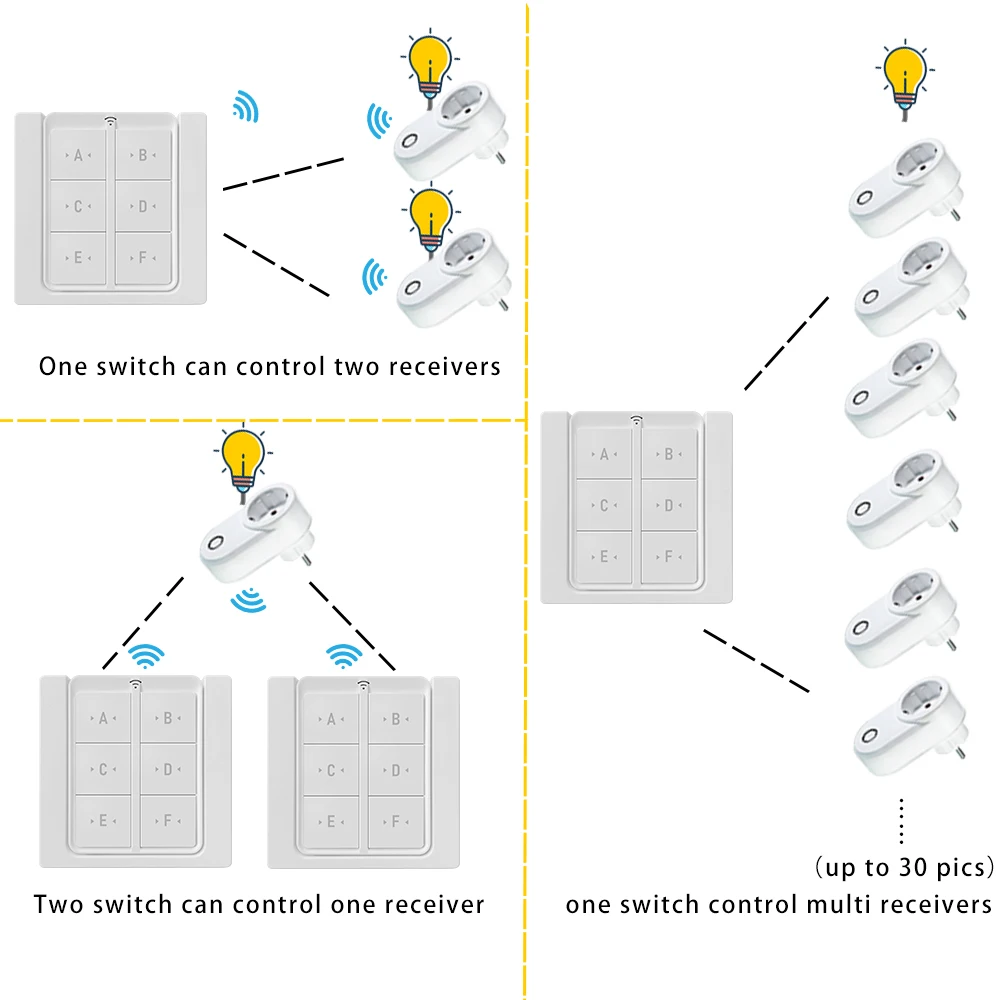 A B
C D
E F

One switch can control two receivers

A B
C D
E F

A B
C D
E F

Two switch can control one receiver

A B
C D
E F

（up to 30 pics）
one switch control multi receivers