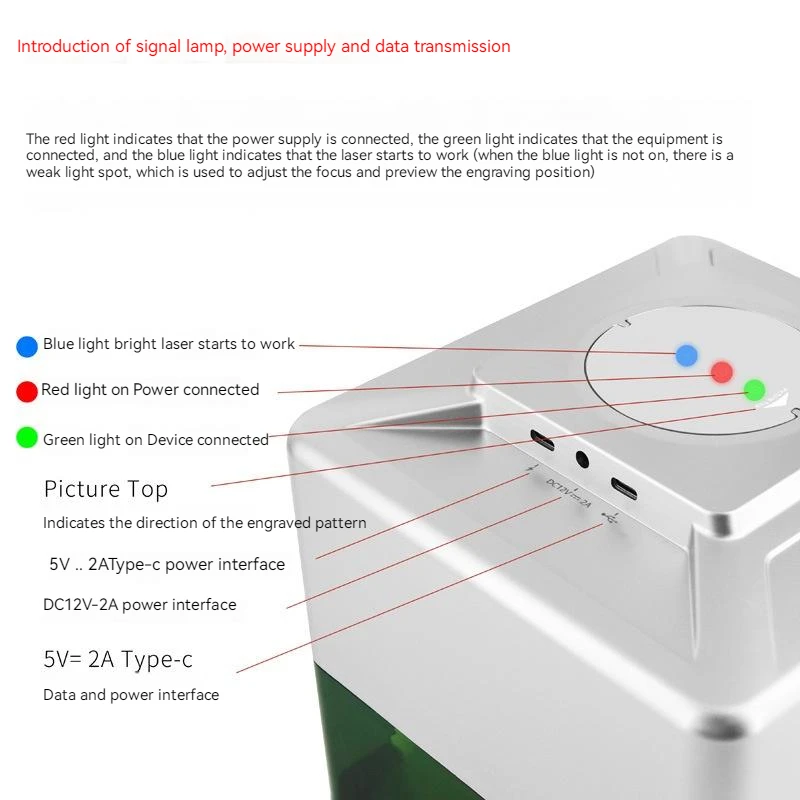 Introduction of signal lamp, power supply and data transmission

The red light indicates that the power supply is connected, the green light indicates that the equipment is connected, and the blue light indicates that the laser starts to work (when the blue light is not on, there is a weak light spot, which is used to adjust the focus and preview the engraving position)

Blue light bright laser starts to work

Red light on Power connected

Green light on Device connected

Picture Top

Indicates the direction of the engraved pattern

5V .. 2AType-c power interface

DC12V-2A power interface

5V= 2A Type-c

Data and power interface

DC12V ⎓ 2A