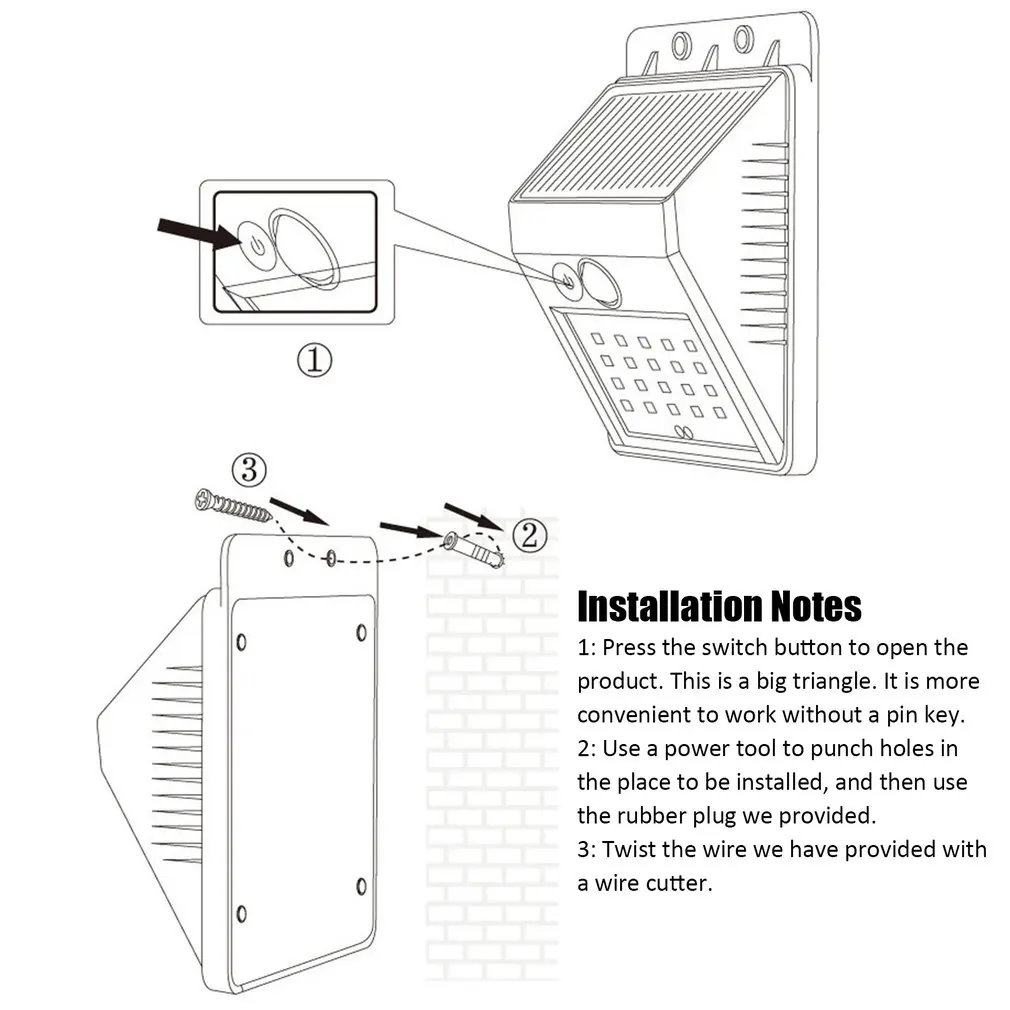 ①

③

②

Installation Notes

1: Press the switch button to open the product. This is a big triangle. It is more convenient to work without a pin key.
2: Use a power tool to punch holes in the place to be installed, and then use the rubber plug we provided.
3: Twist the wire we have provided with a wire cutter.