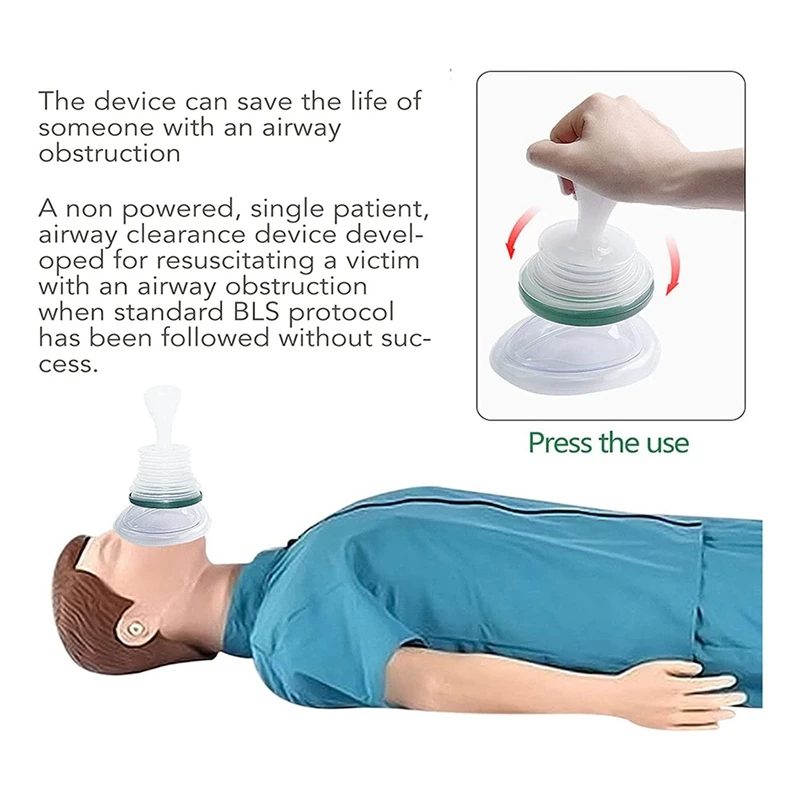 The device can save the life of someone with an airway obstruction

A non powered, single patient, airway clearance device developed for resuscitating a victim with an airway obstruction when standard BLS protocol has been followed without success.

Press the use