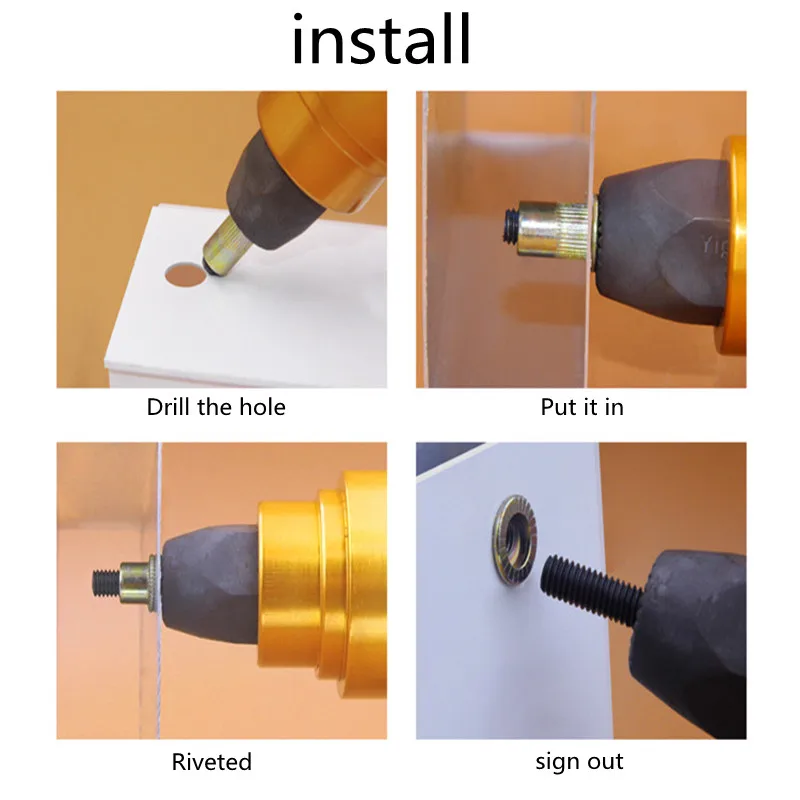 install

Drill the hole

Put it in

Riveted

sign out