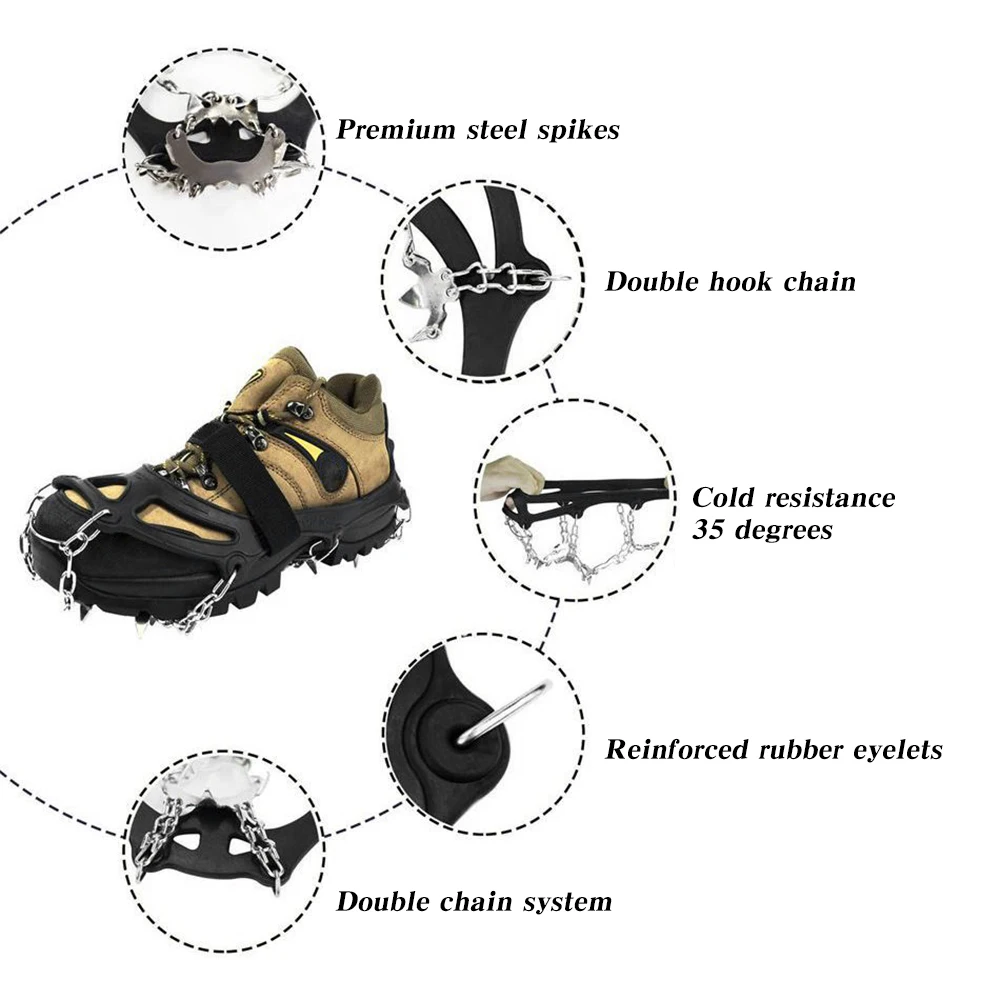 Premium steel spikes

Double hook chain

Cold resistance
35 degrees

Reinforced rubber eyelets

Double chain system