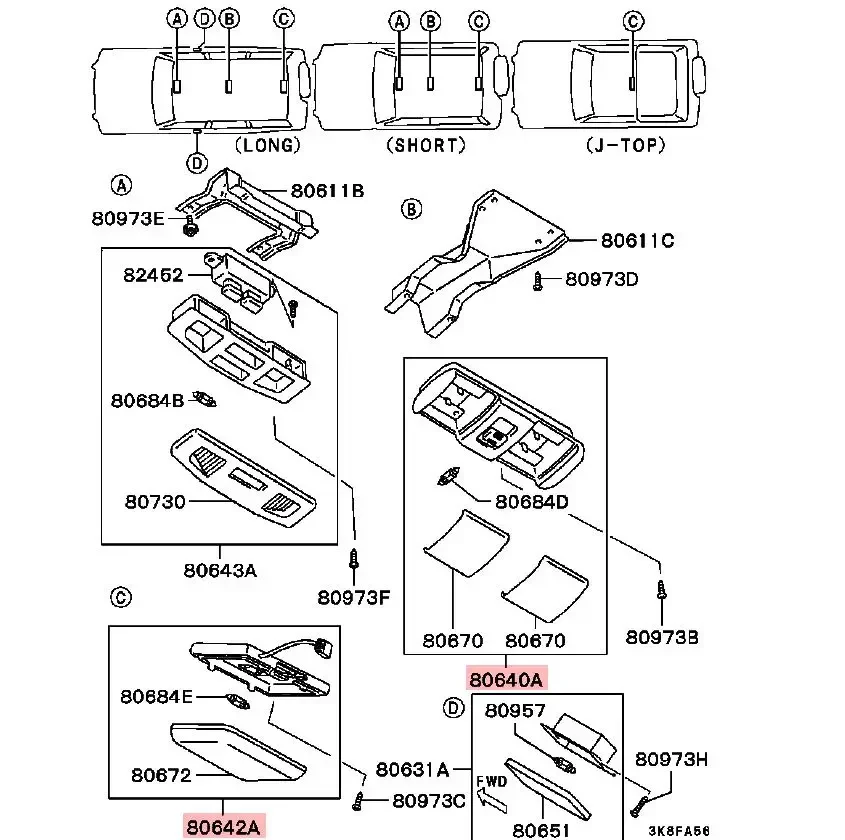 A D B C
A B C
C
D
(LONG)
(SHORT)
(J-TOP)

A
80611B
80973E
82452
80684B
80730
80643A
80973F

B
80611C
80973D
80684D
80670
80670
80973B
80640A

C
80684E
80672
80642A
80631A
80973C

D
80957
80973H
FWD
80651
3K8FA56