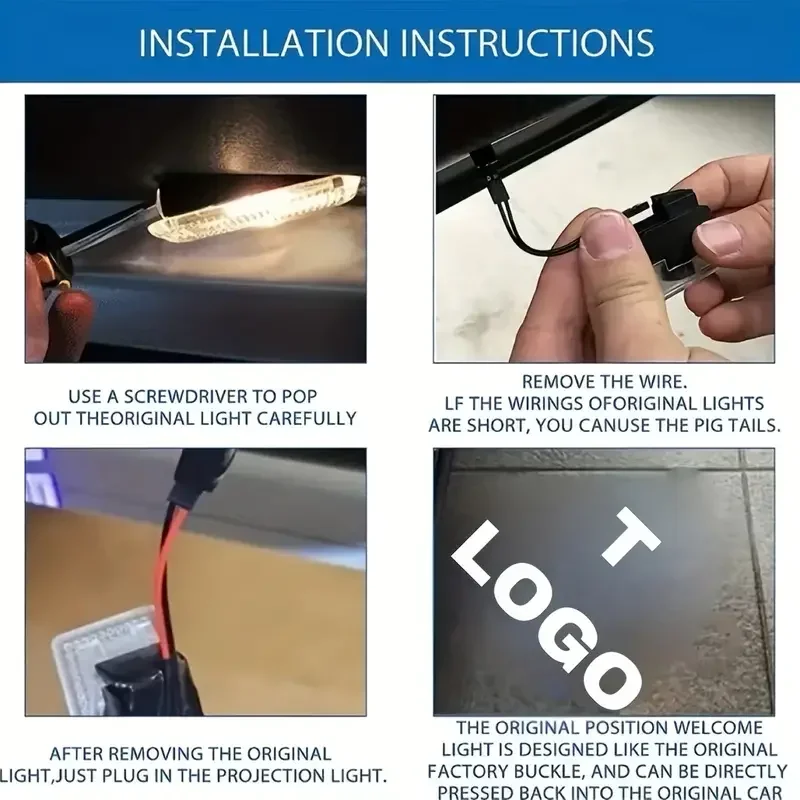 INSTALLATION INSTRUCTIONS

USE A SCREWDRIVER TO POP OUT THEORIGINAL LIGHT CAREFULLY

REMOVE THE WIRE.
LF THE WIRINGS OFORIGINAL LIGHTS ARE SHORT, YOU CANUSE THE PIG TAILS.

T
LOGO

AFTER REMOVING THE ORIGINAL LIGHT,JUST PLUG IN THE PROJECTION LIGHT.

THE ORIGINAL POSITION WELCOME LIGHT IS DESIGNED LIKE THE ORIGINAL FACTORY BUCKLE, AND CAN BE DIRECTLY PRESSED BACK INTO THE ORIGINAL CAR