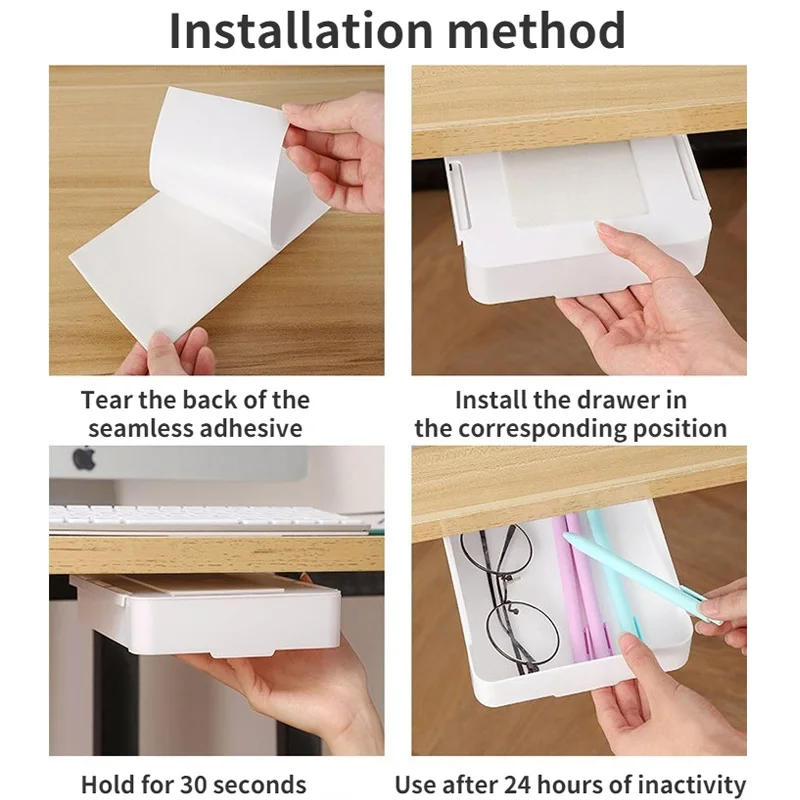 Installation method

Tear the back of the seamless adhesive

Install the drawer in the corresponding position

Hold for 30 seconds

Use after 24 hours of inactivity