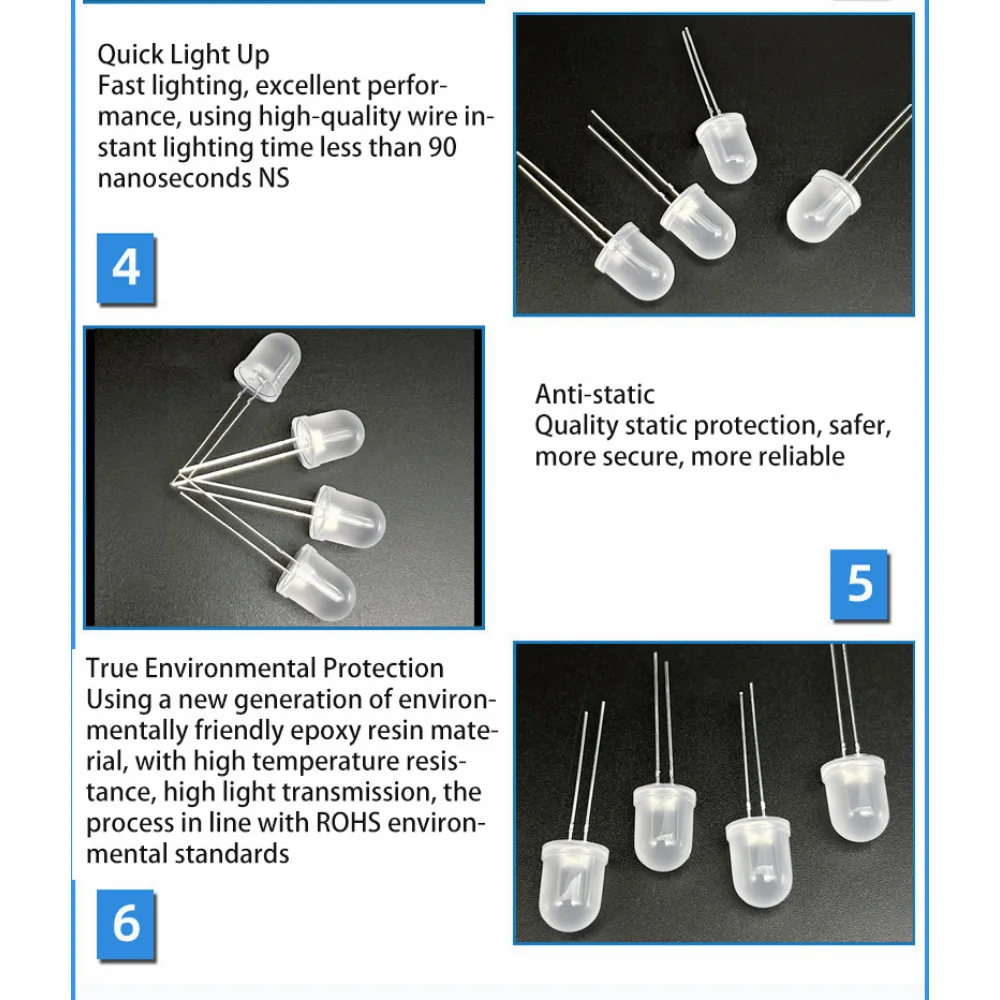 Quick Light Up
Fast lighting, excellent performance, using high-quality wire instant lighting time less than 90 nanoseconds NS

4

Anti-static
Quality static protection, safer, more secure, more reliable

5

True Environmental Protection
Using a new generation of environmentally friendly epoxy resin material, with high temperature resistance, high light transmission, the process in line with ROHS environmental standards

6