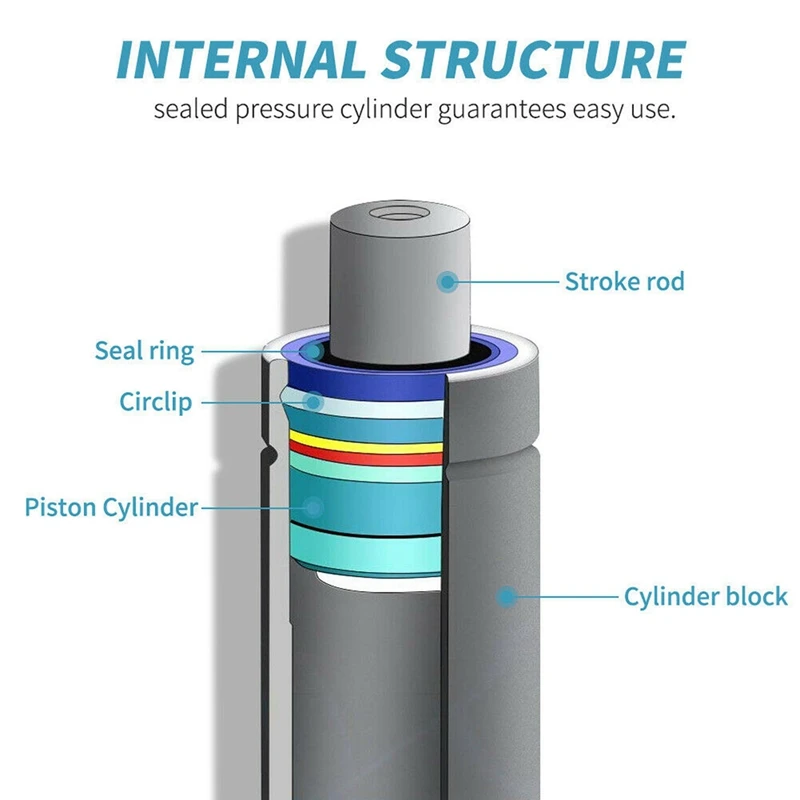 INTERNAL STRUCTURE
sealed pressure cylinder guarantees easy use.

Stroke rod
Seal ring
Circlip
Piston Cylinder
Cylinder block