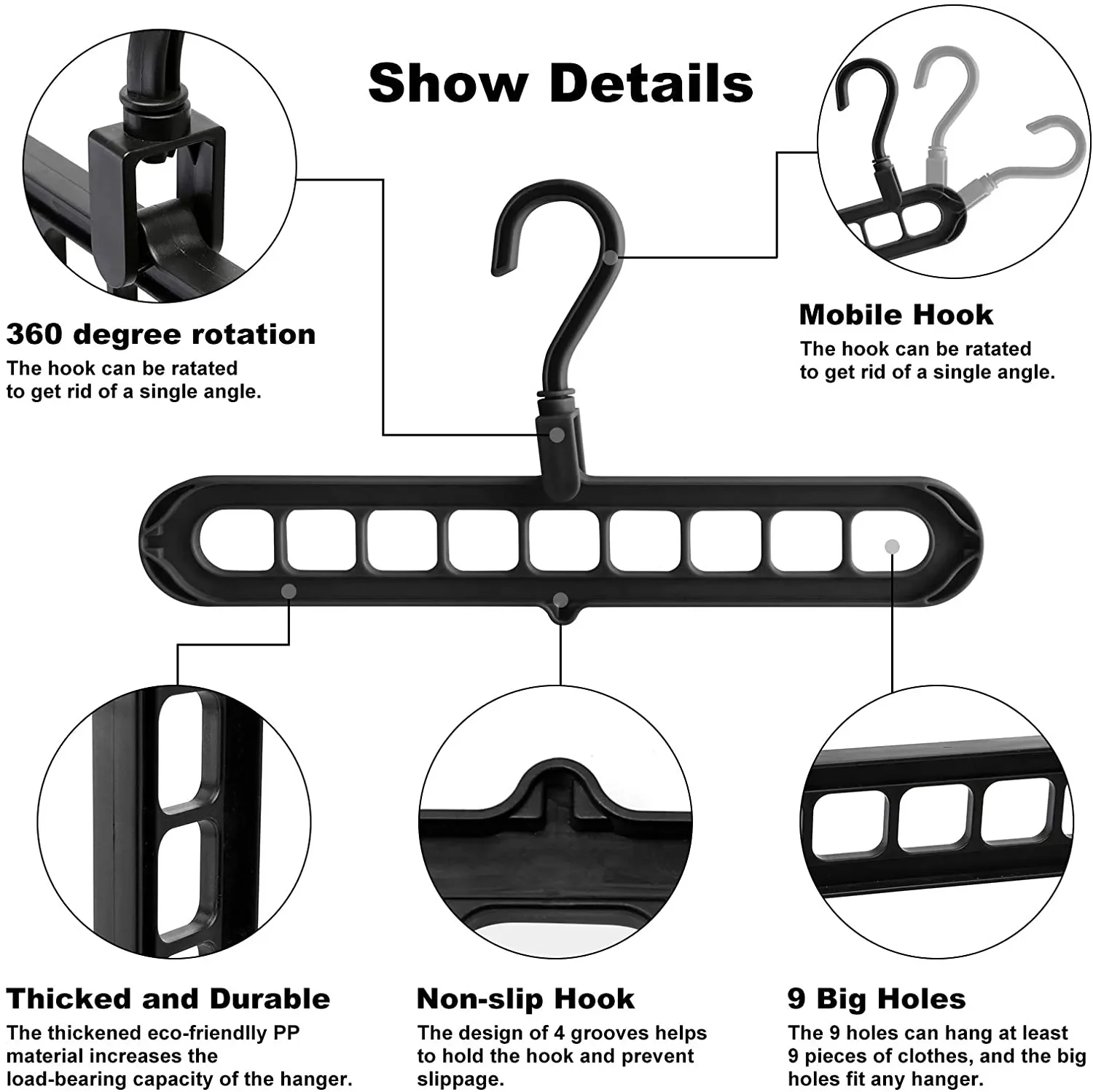 Show Details

360 degree rotation
The hook can be ratated to get rid of a single angle.

Mobile Hook
The hook can be ratated to get rid of a single angle.

Thicked and Durable
The thickened eco-friendlly PP material increases the load-bearing capacity of the hanger.

Non-slip Hook
The design of 4 grooves helps to hold the hook and prevent slippage.

9 Big Holes
The 9 holes can hang at least 9 pieces of clothes, and the big holes fit any hanger.