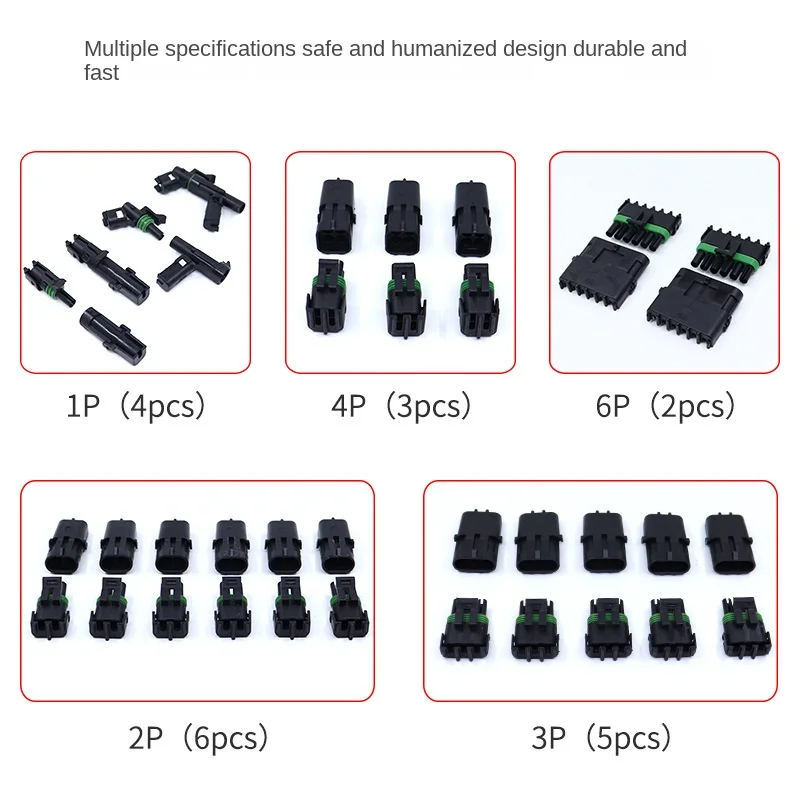 Multiple specifications safe and humanized design durable and fast

1P（4pcs）

4P（3pcs）

6P（2pcs）

2P（6pcs）

3P（5pcs）