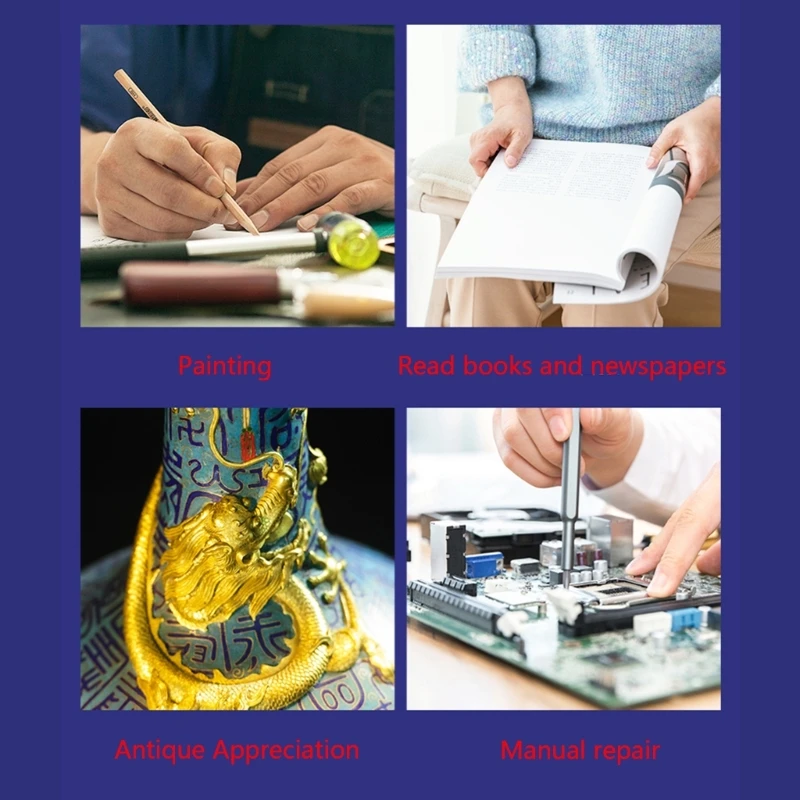 Painting

Read books and newspapers

Antique Appreciation

Manual repair