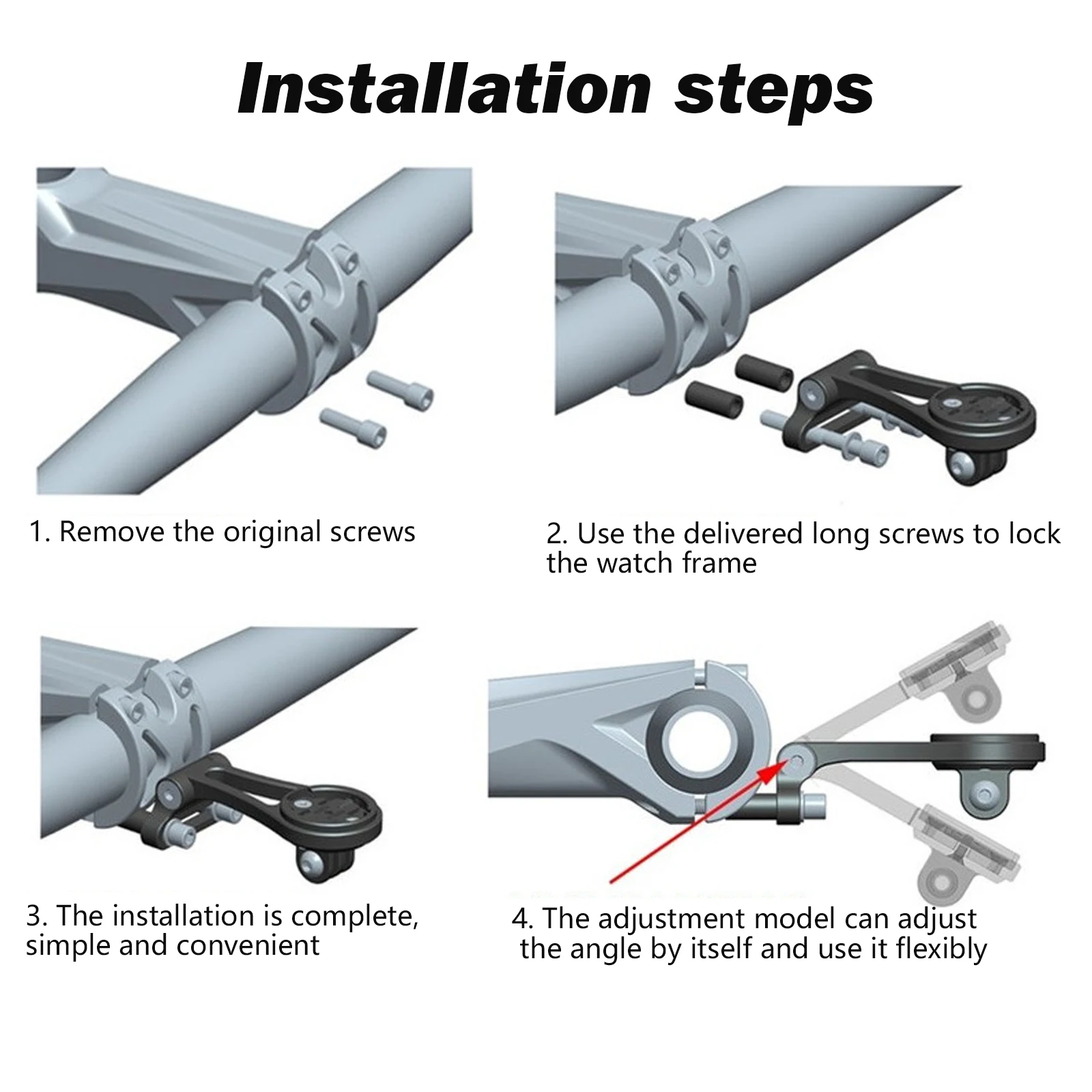 Installation steps

1. Remove the original screws

2. Use the delivered long screws to lock the watch frame

3. The installation is complete, simple and convenient

4. The adjustment model can adjust the angle by itself and use it flexibly