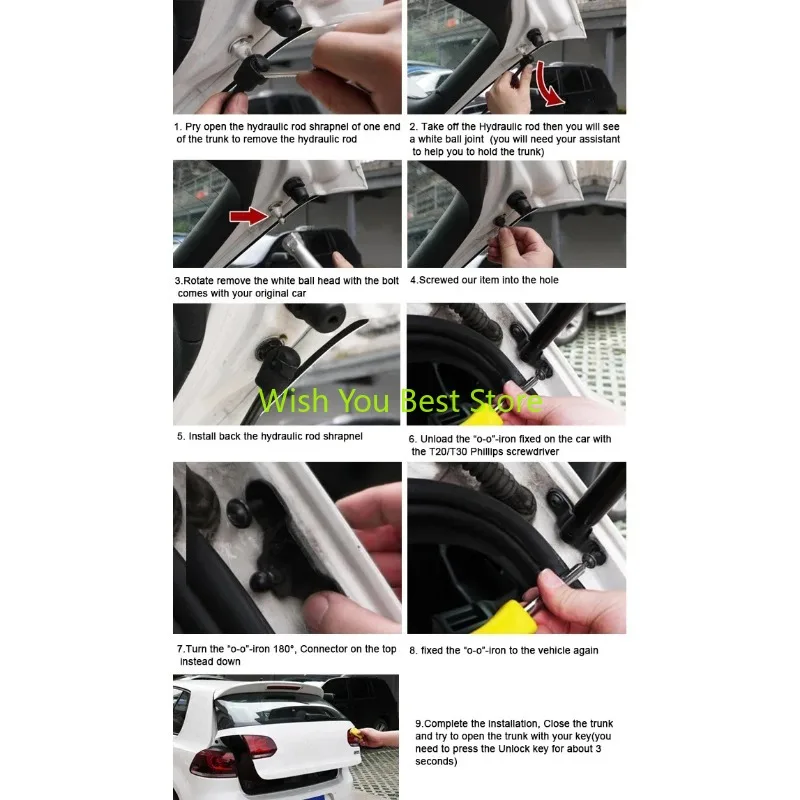 1. Pry open the hydraulic rod shrapnel of one end of the trunk to remove the hydraulic rod

2. Take off the Hydraulic rod then you will see a white ball joint (you will need your assistant to help you to hold the trunk)

3.Rotate remove the white ball head with the bolt comes with your original car

4.Screwed our item into the hole

Wish You Best Store

5. Install back the hydraulic rod shrapnel

6. Unload the "o-o"-iron fixed on the car with the T20/T30 Phillips screwdriver

7.Turn the "o-o"-iron 180°, Connector on the top instead down

8. fixed the "o-o"-iron to the vehicle again

9.Complete the installation, Close the trunk and try to open the trunk with your key(you need to press the Unlock key for about 3 seconds)