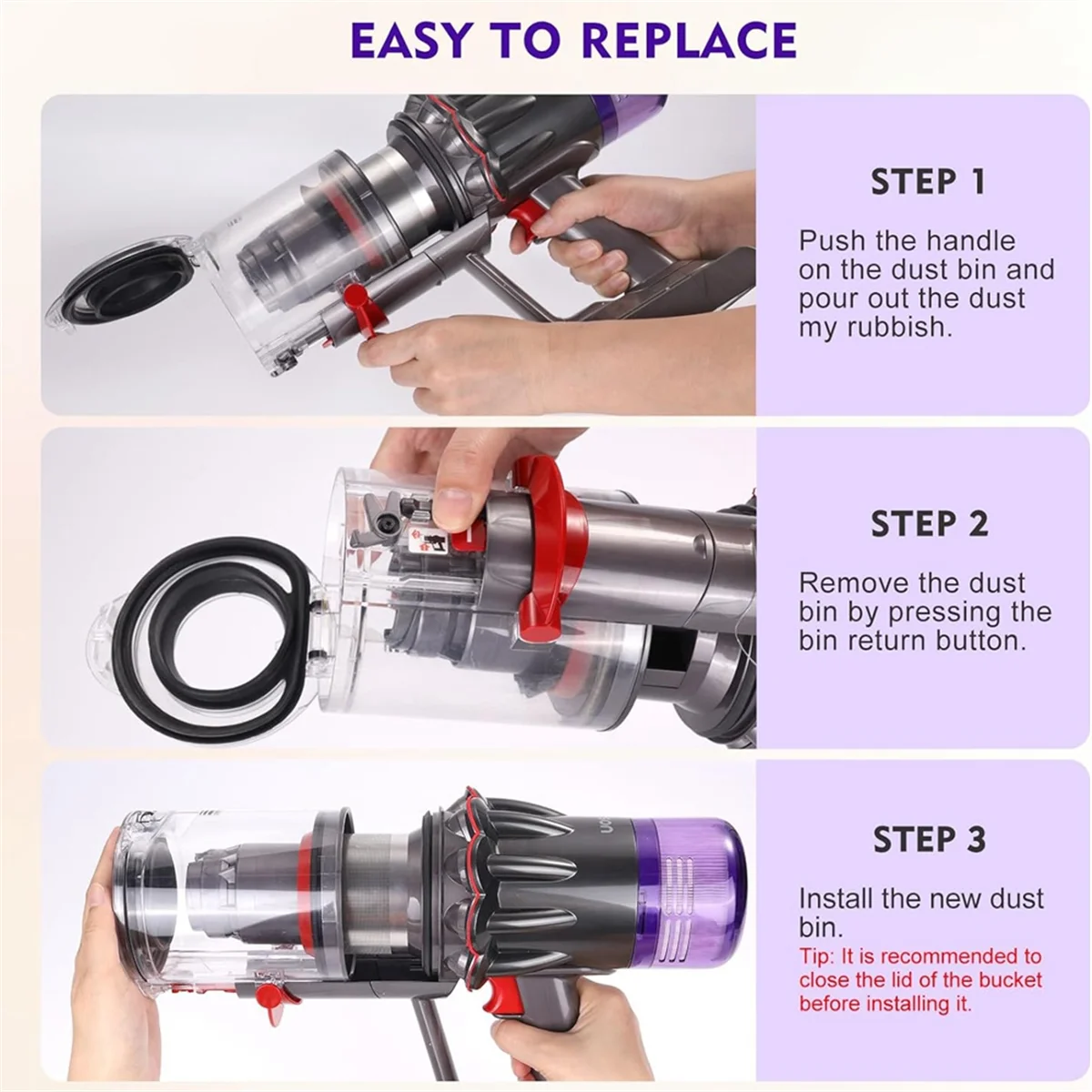 EASY TO REPLACE

STEP 1

Push the handle on the dust bin and pour out the dust my rubbish.

STEP 2

Remove the dust bin by pressing the bin return button.

STEP 3

Install the new dust bin.

Tip: It is recommended to close the lid of the bucket before installing it.