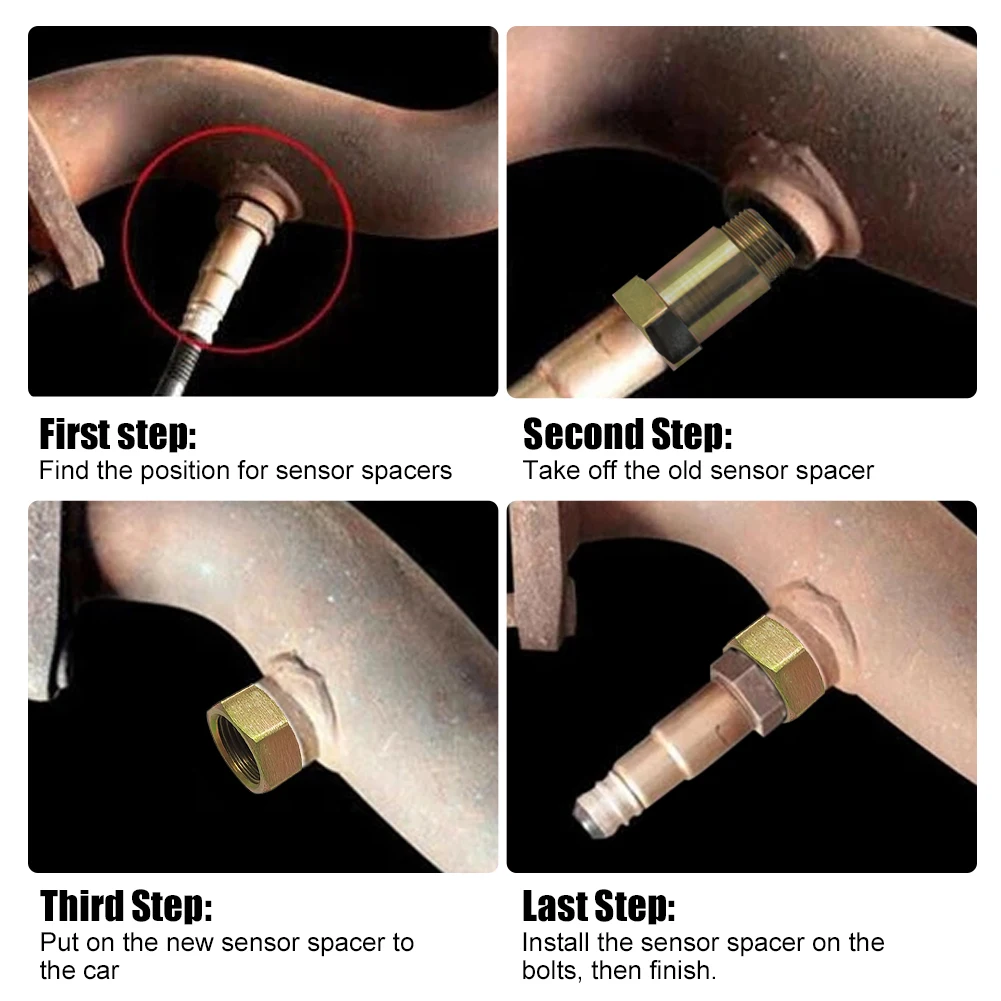 First step:
Find the position for sensor spacers

Second Step:
Take off the old sensor spacer

Third Step:
Put on the new sensor spacer to the car

Last Step:
Install the sensor spacer on the bolts, then finish.