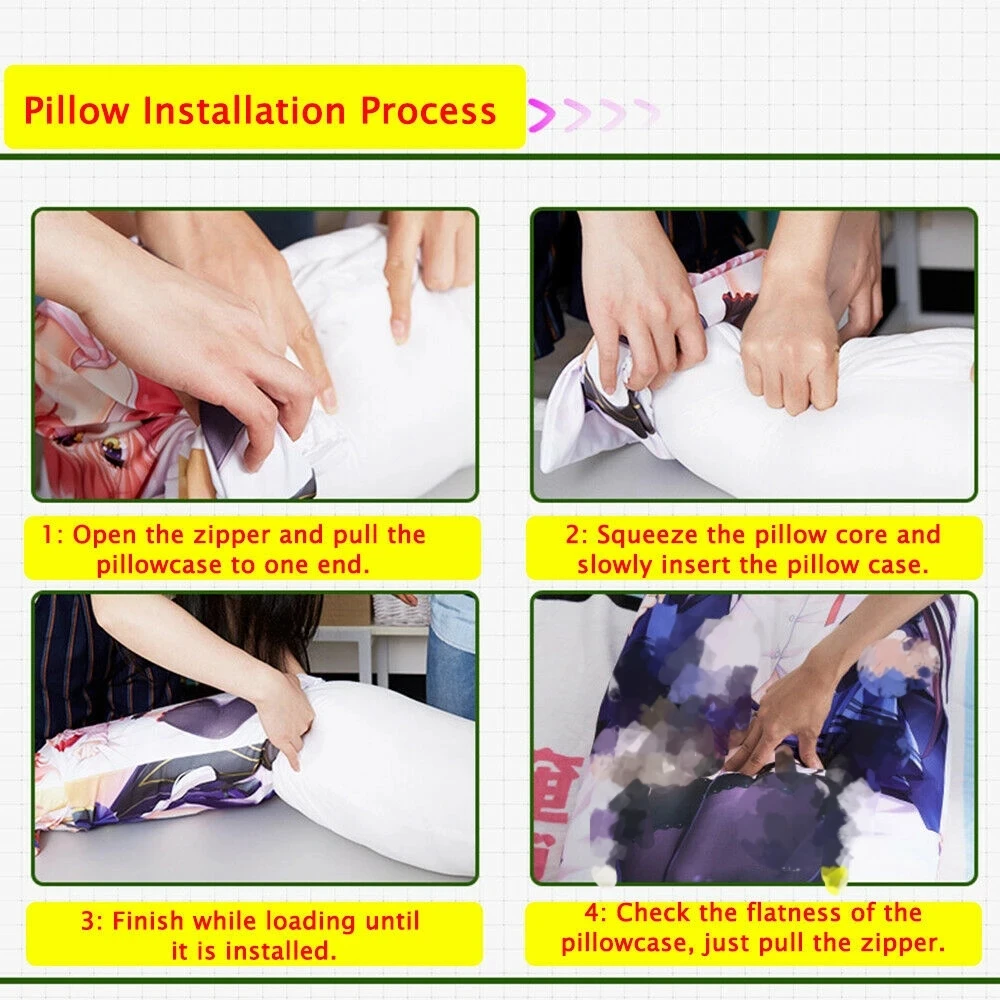 Pillow Installation Process

1: Open the zipper and pull the pillowcase to one end.

2: Squeeze the pillow core and slowly insert the pillow case.

3: Finish while loading until it is installed.

4: Check the flatness of the pillowcase, just pull the zipper.