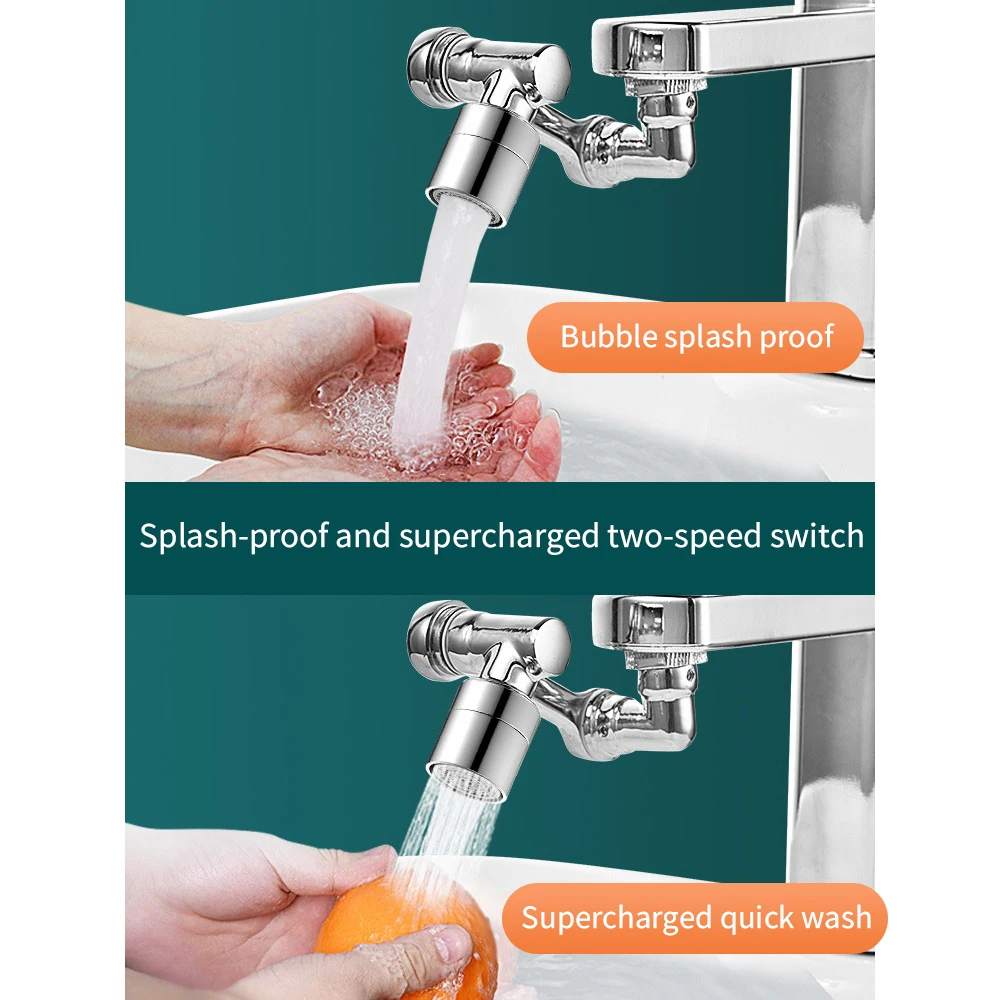 Bubble splash proof

Splash-proof and supercharged two-speed switch

Supercharged quick wash