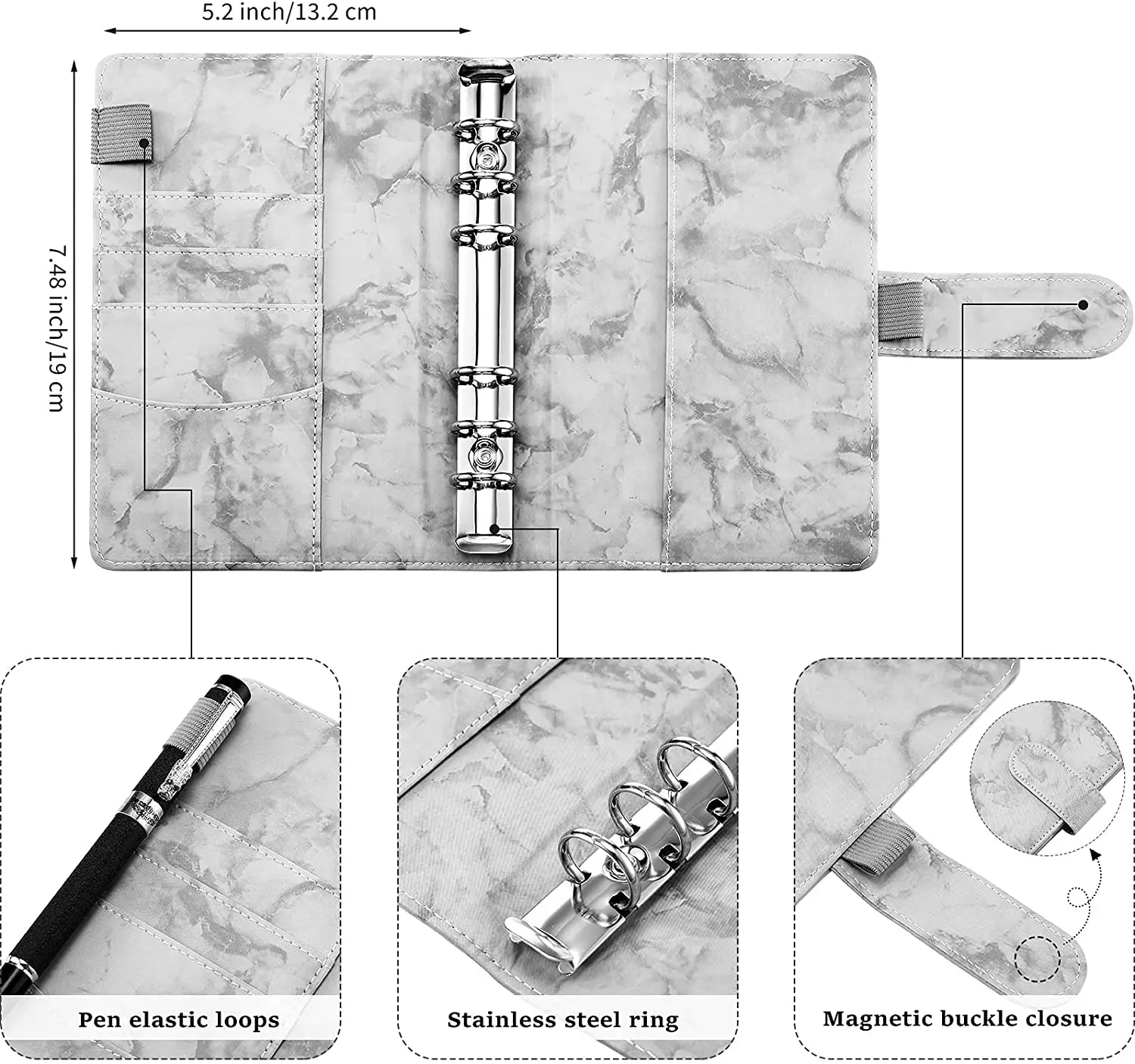 5.2 inch/13.2 cm

7.48 inch/19 cm

Pen elastic loops

Stainless steel ring

Magnetic buckle closure