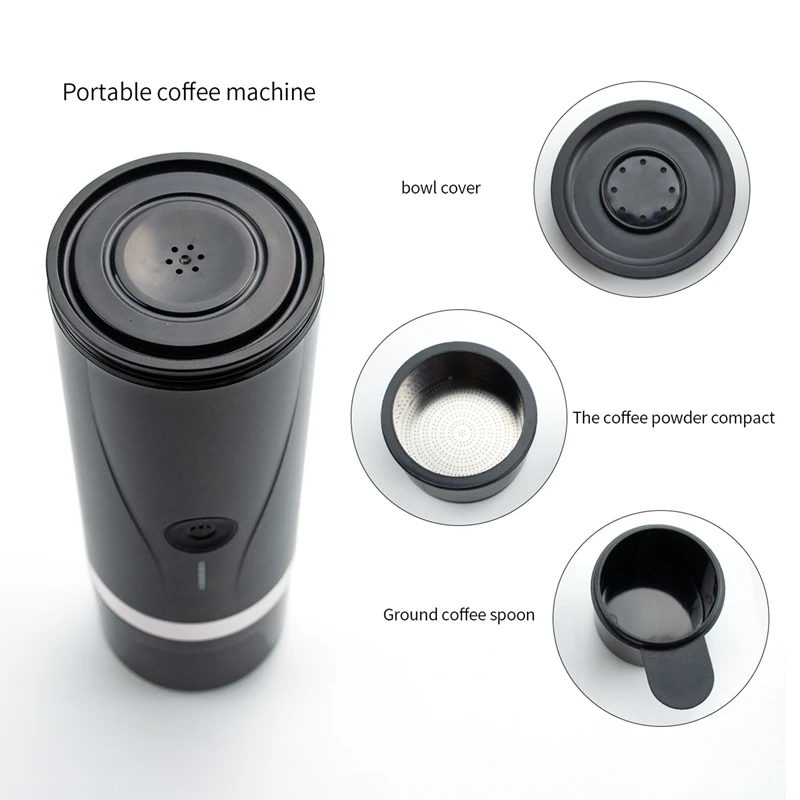 Portable coffee machine

bowl cover

The coffee powder compact

Ground coffee spoon