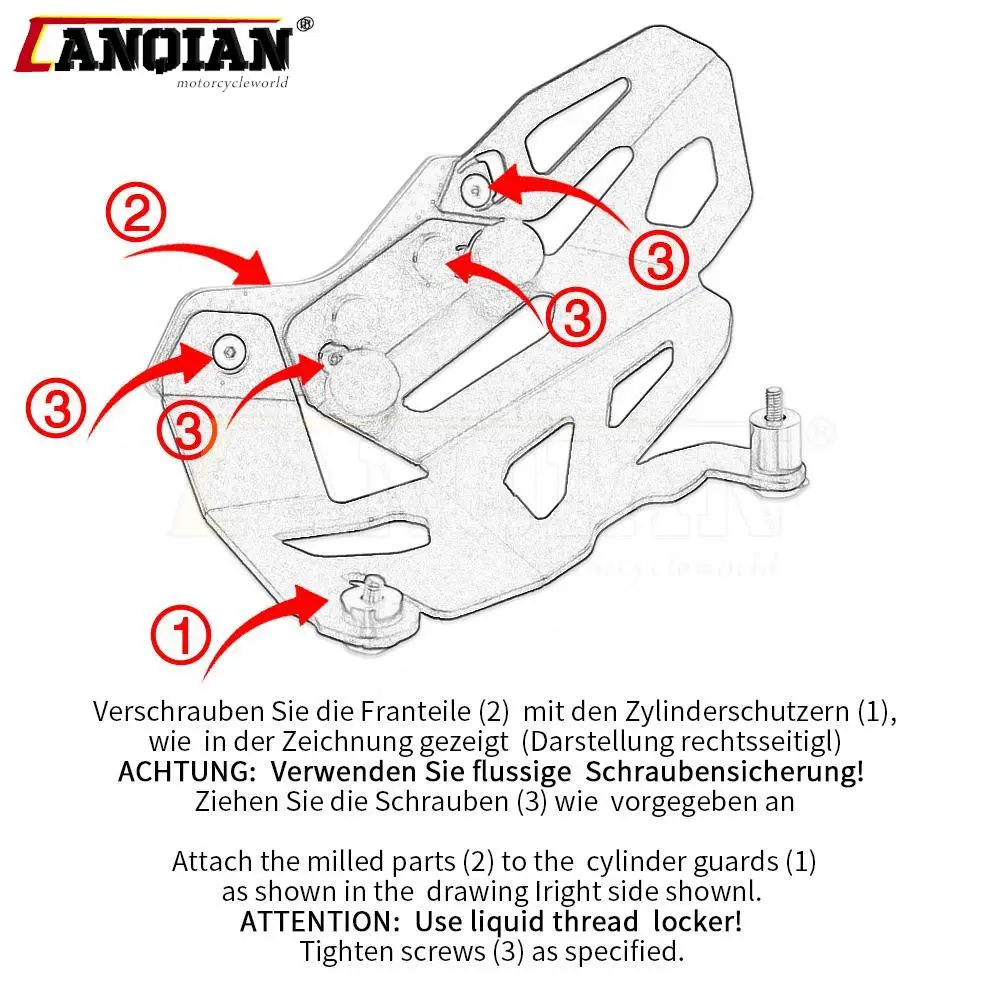 LANQIAN®
motorcycleworld

②

③

③

③

③

①

Verschrauben Sie die Franteile (2) mit den Zylinderschutzern (1), wie in der Zeichnung gezeigt (Darstellung rechtsseitigl)
ACHTUNG: Verwenden Sie flussige Schraubensicherung!
Ziehen Sie die Schrauben (3) wie vorgegeben an

Attach the milled parts (2) to the cylinder guards (1) as shown in the drawing Iright side shownl.
ATTENTION: Use liquid thread locker!
Tighten screws (3) as specified.