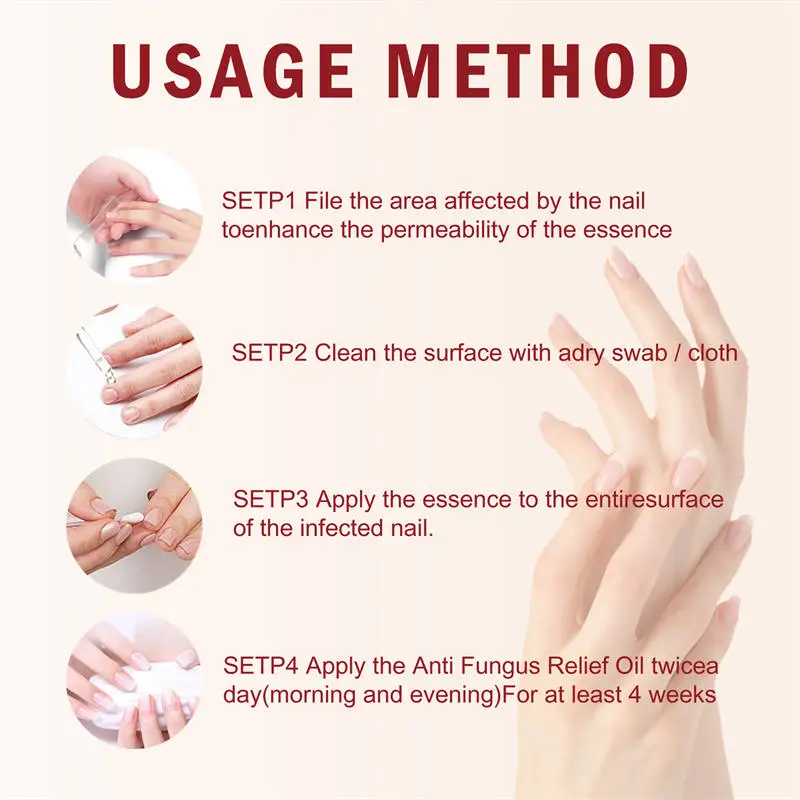 USAGE METHOD

SETP1 File the area affected by the nail toenhance the permeability of the essence

SETP2 Clean the surface with adry swab / cloth

SETP3 Apply the essence to the entiresurface of the infected nail.

SETP4 Apply the Anti Fungus Relief Oil twicea day(morning and evening)For at least 4 weeks