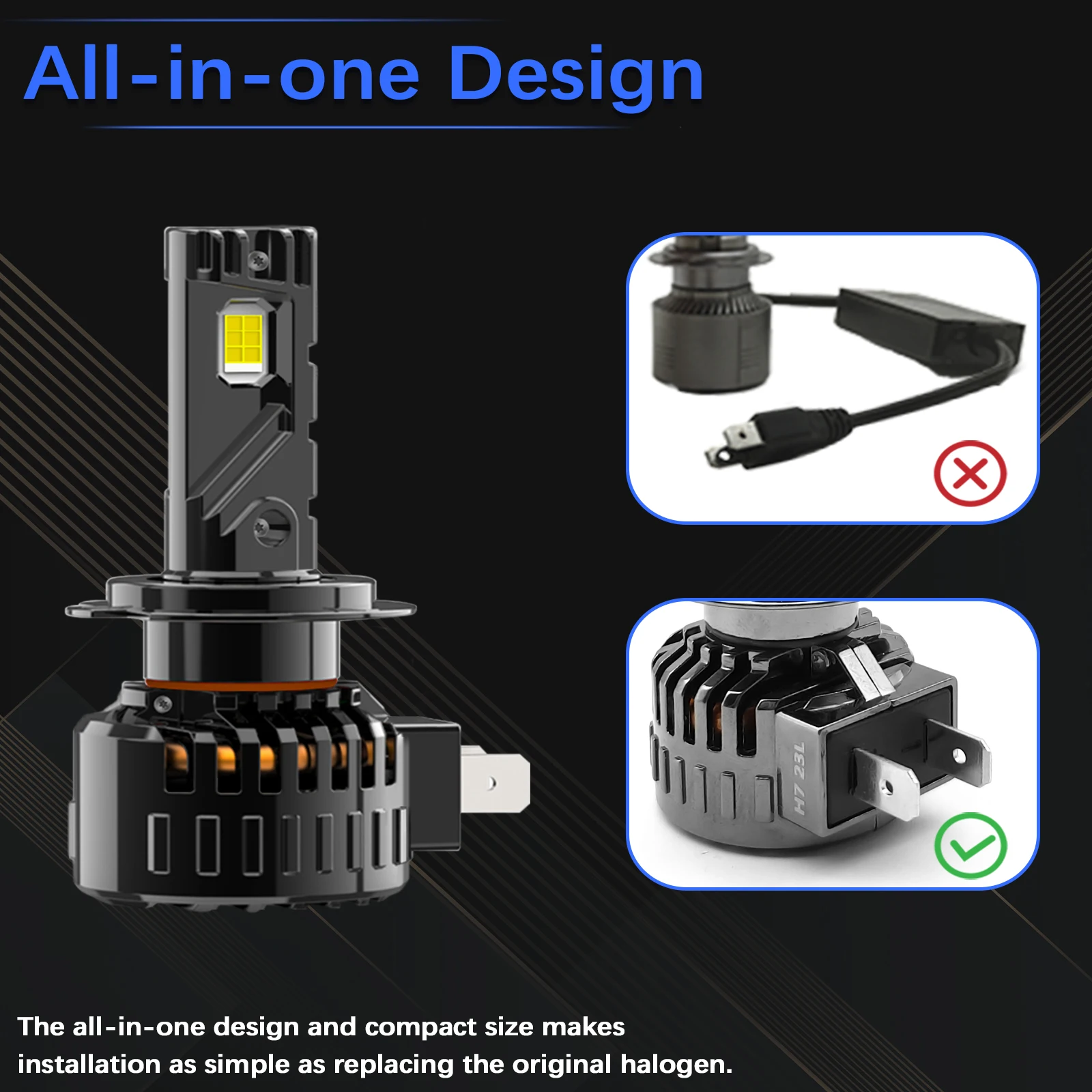 All-in-one Design

H7 23L

The all-in-one design and compact size makes installation as simple as replacing the original halogen.