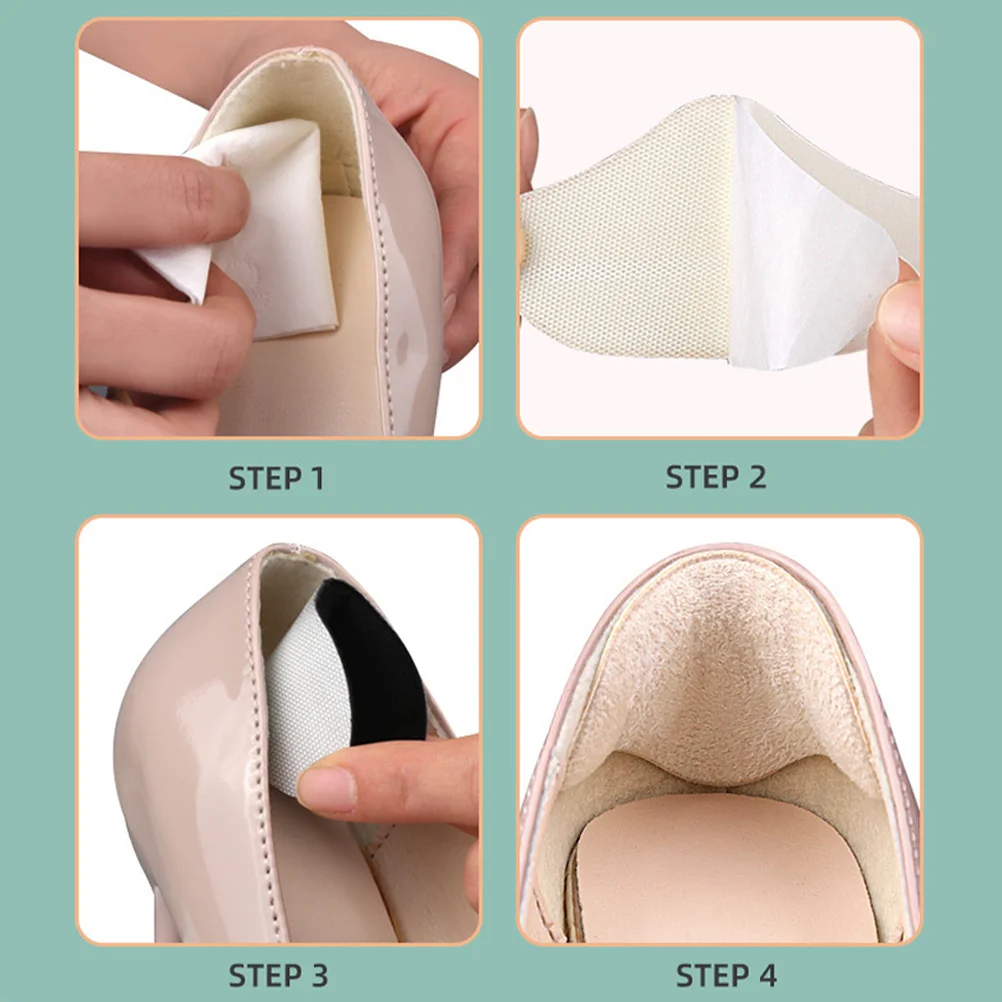 STEP 1

STEP 2

STEP 3

STEP 4