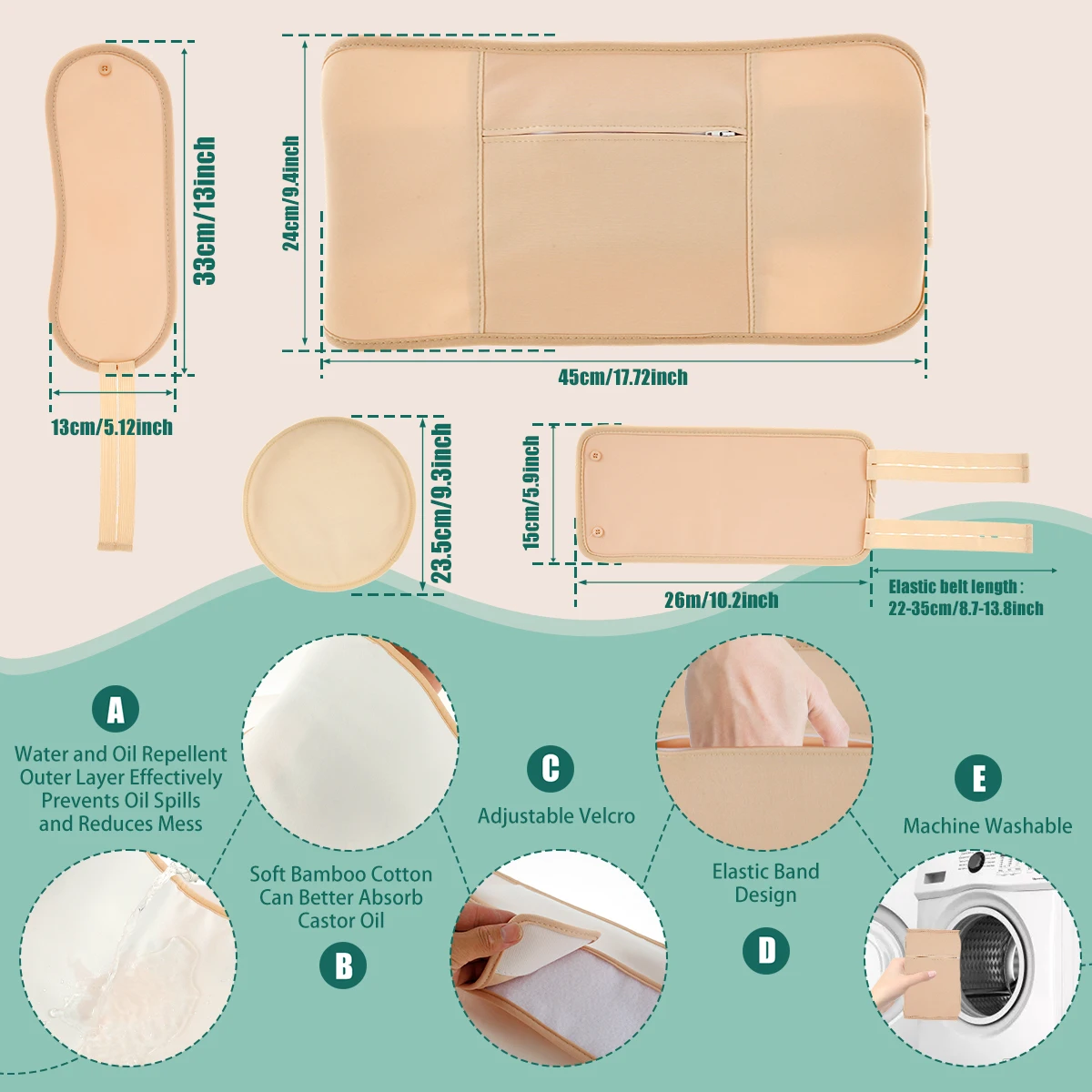 33cm/13inch

13cm/5.12inch

24cm/9.4inch

45cm/17.72inch

23.5cm/9.3inch

15cm/5.9inch

26m/10.2inch

Elastic belt length :
22-35cm/8.7-13.8inch

A
Water and Oil Repellent Outer Layer Effectively Prevents Oil Spills and Reduces Mess

Soft Bamboo Cotton Can Better Absorb Castor Oil
B

C
Adjustable Velcro

Elastic Band Design
D

E
Machine Washable