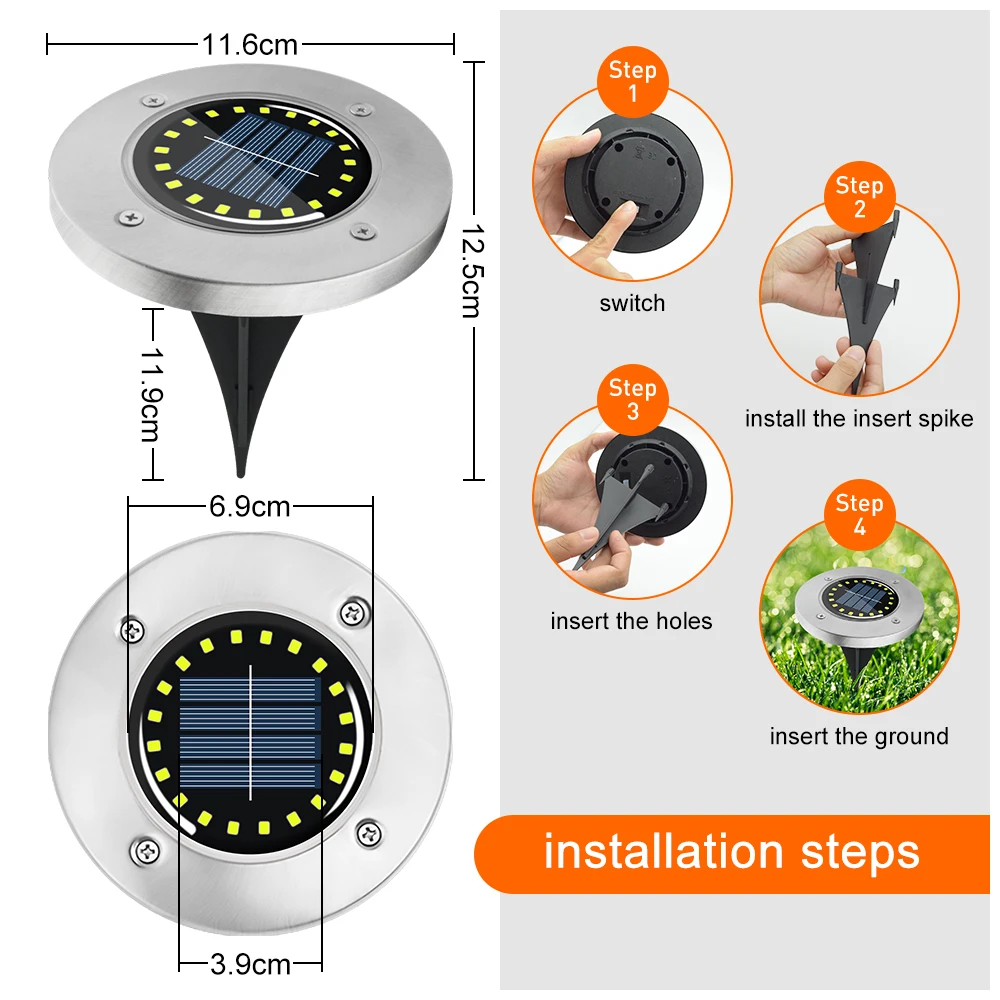 11.6cm

12.5cm

11.9cm

6.9cm

3.9cm

Step 1

switch

Step 2

install the insert spike

Step 3

insert the holes

Step 4

insert the ground

installation steps