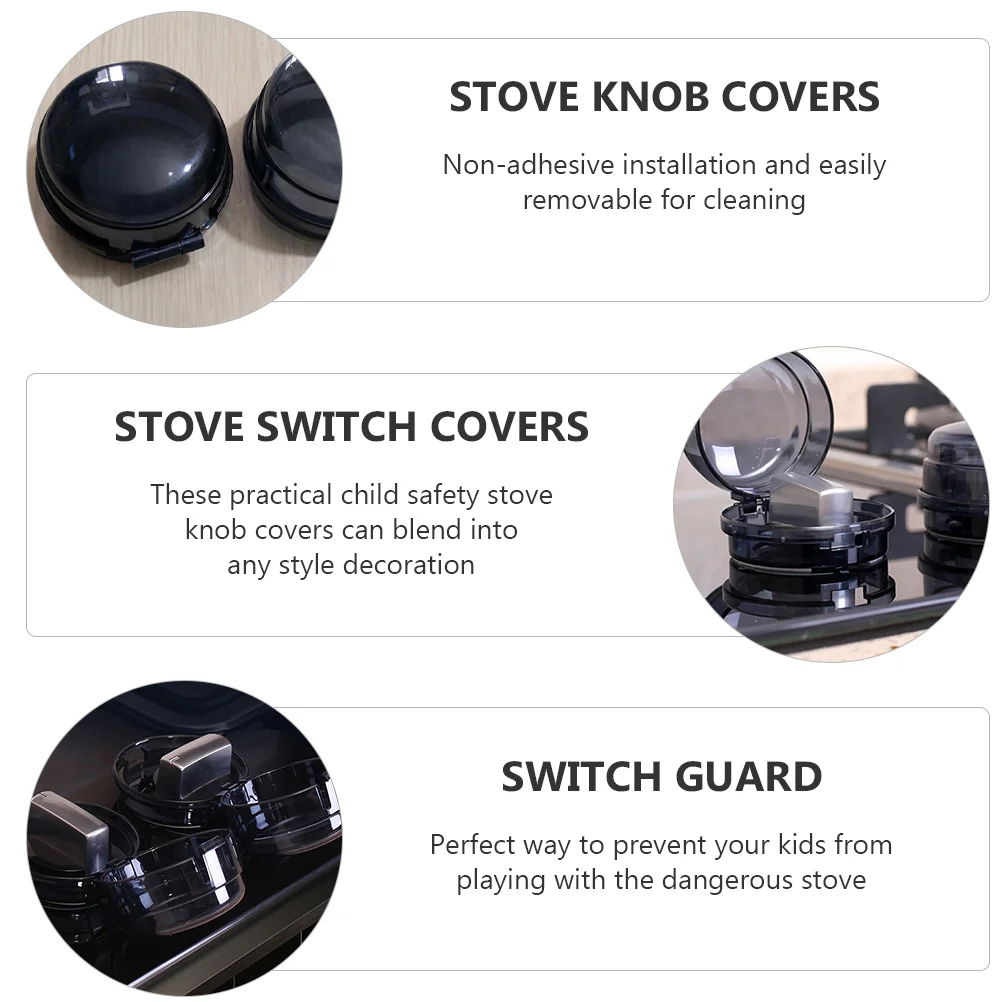 STOVE KNOB COVERS

Non-adhesive installation and easily removable for cleaning

STOVE SWITCH COVERS

These practical child safety stove knob covers can blend into any style decoration

SWITCH GUARD

Perfect way to prevent your kids from playing with the dangerous stove