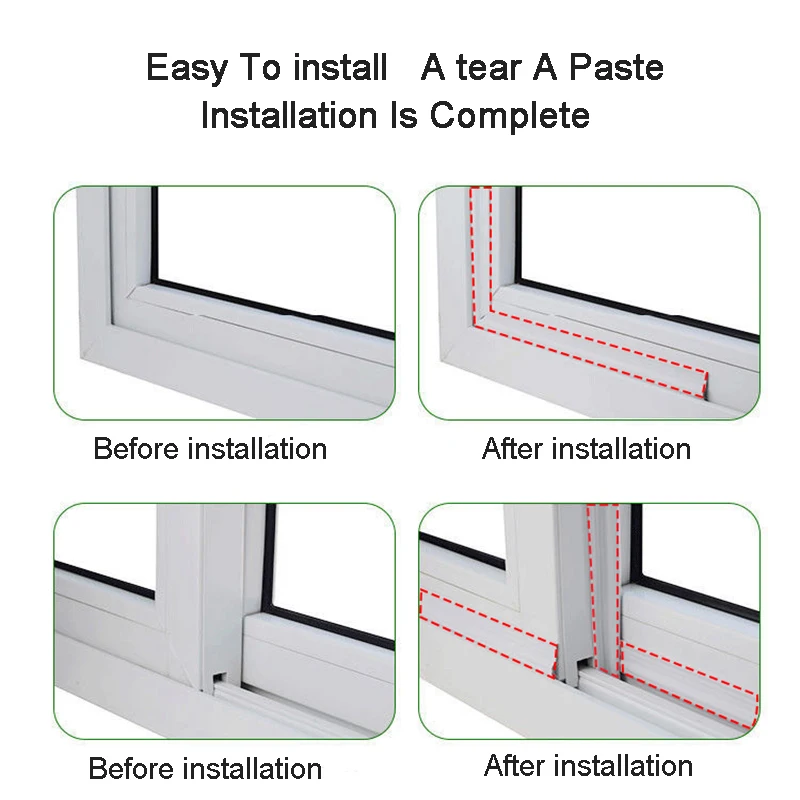 Easy To install A tear A Paste
Installation Is Complete

Before installation

After installation

Before installation

After installation