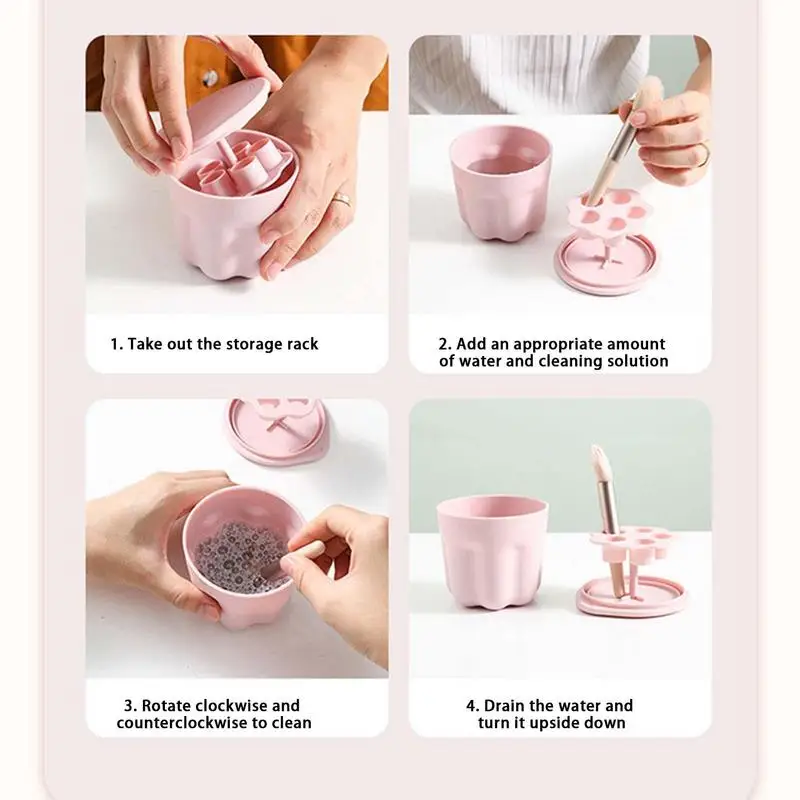 1. Take out the storage rack

2. Add an appropriate amount of water and cleaning solution

3. Rotate clockwise and counterclockwise to clean

4. Drain the water and turn it upside down