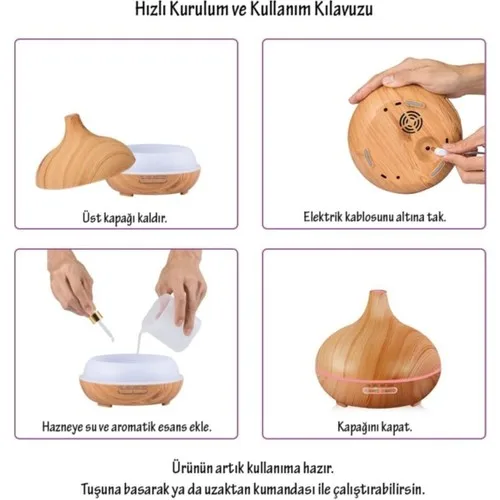 Hızlı Kurulum ve Kullanım Kılavuzu

Üst kapağı kaldır.

Elektrik kablosunu altına tak.

Hazneye su ve aromatik esans ekle.

Kapağını kapat.

Ürünün artık kullanıma hazır.
Tuşuna basarak ya da uzaktan kumandası ile çalıştırabilirsin.