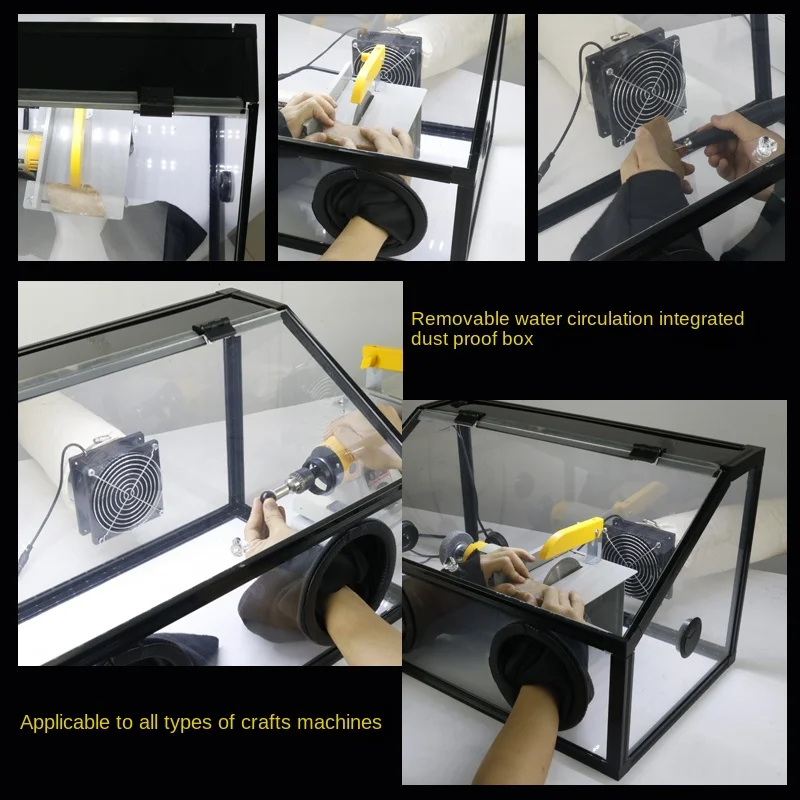 Removable water circulation integrated dust proof box

Applicable to all types of crafts machines