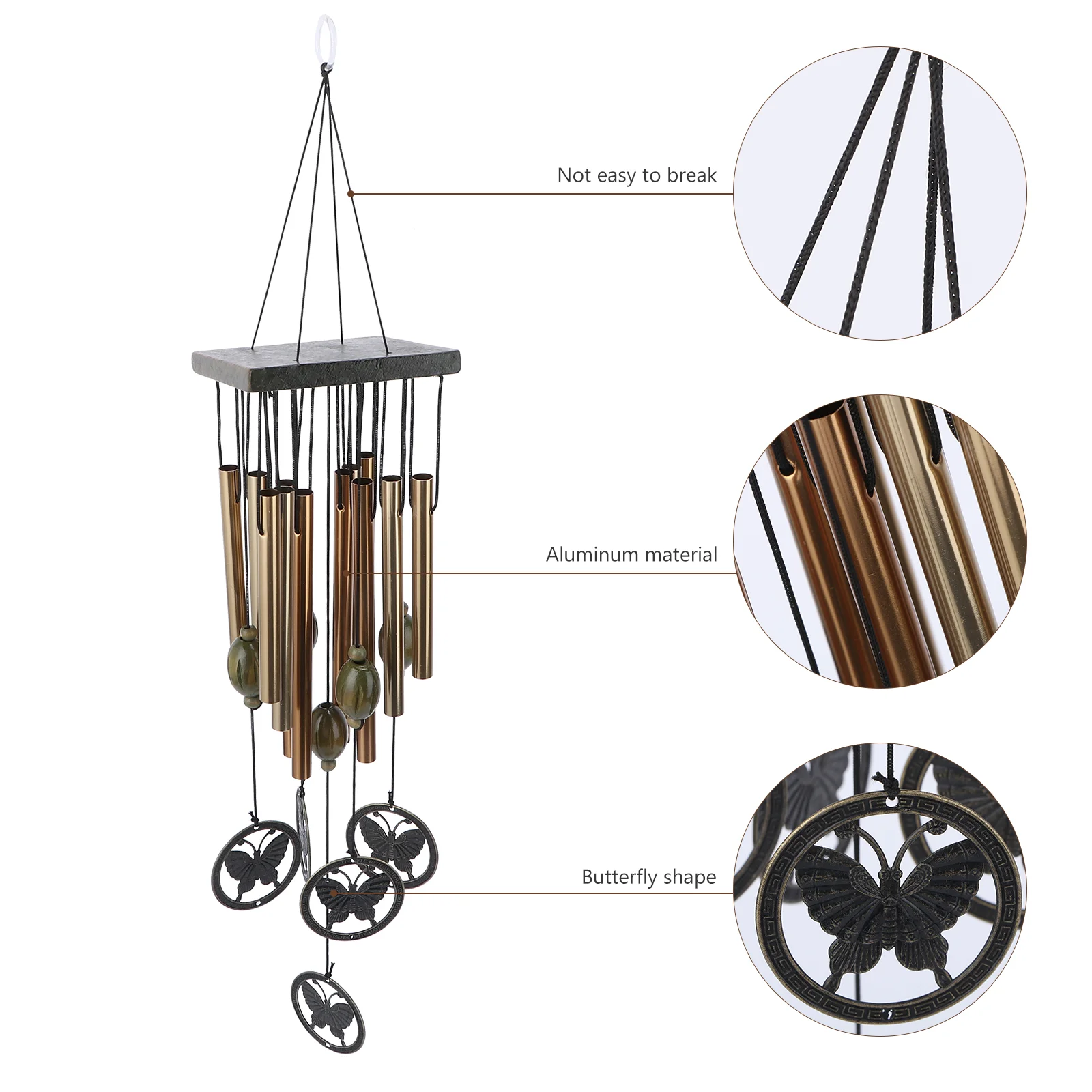 Not easy to break

Aluminum material

Butterfly shape