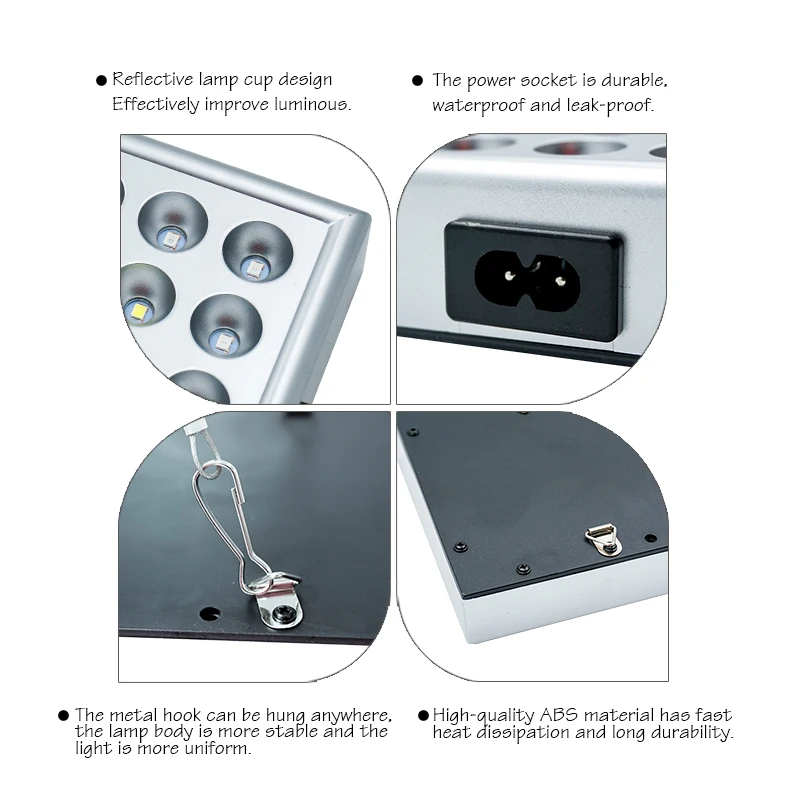 ● Reflective lamp cup design Effectively improve luminous.

● The power socket is durable, waterproof and leak-proof.

● The metal hook can be hung anywhere, the lamp body is more stable and the light is more uniform.

● High-quality ABS material has fast heat dissipation and long durability.