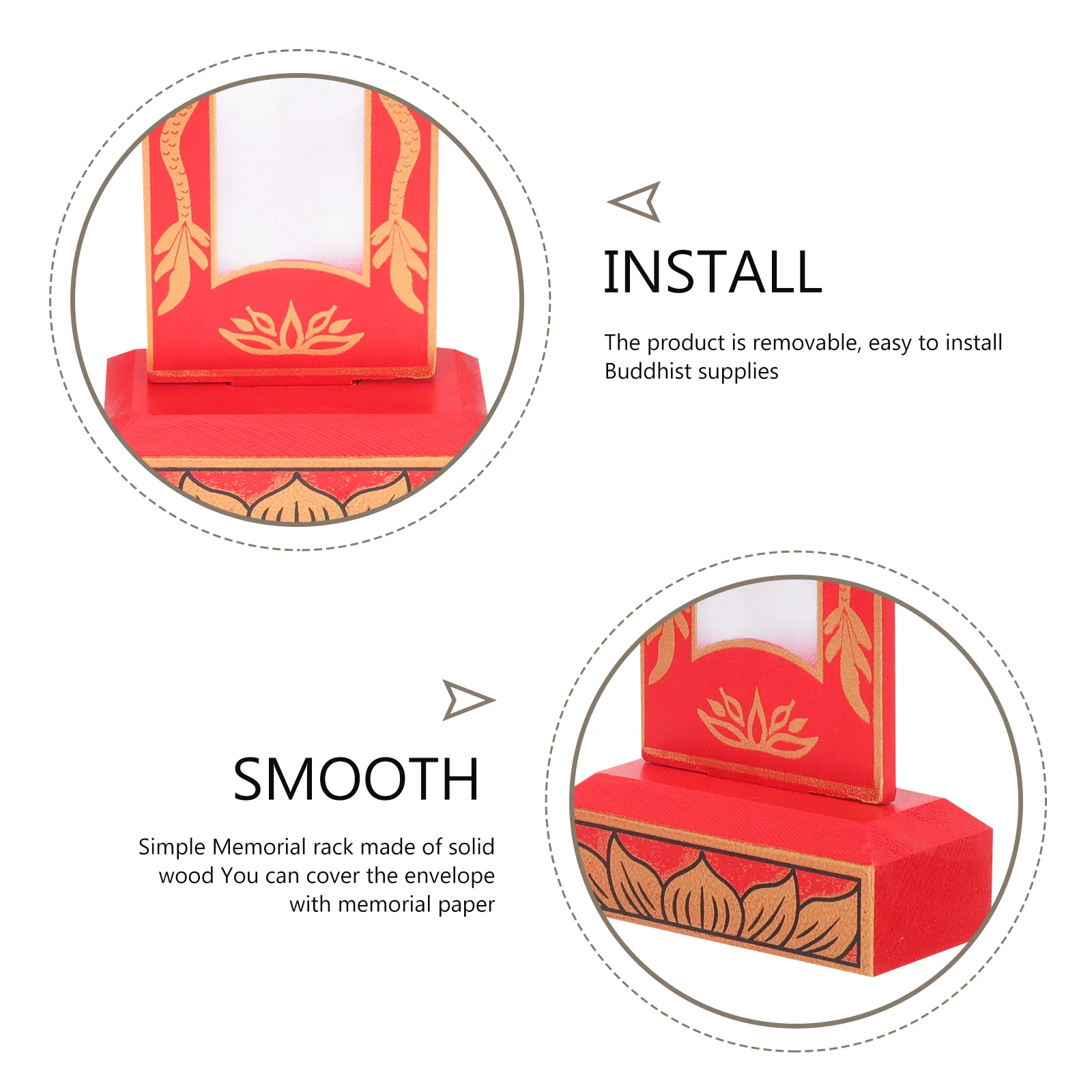 INSTALL

The product is removable, easy to install Buddhist supplies

SMOOTH

Simple Memorial rack made of solid wood You can cover the envelope with memorial paper